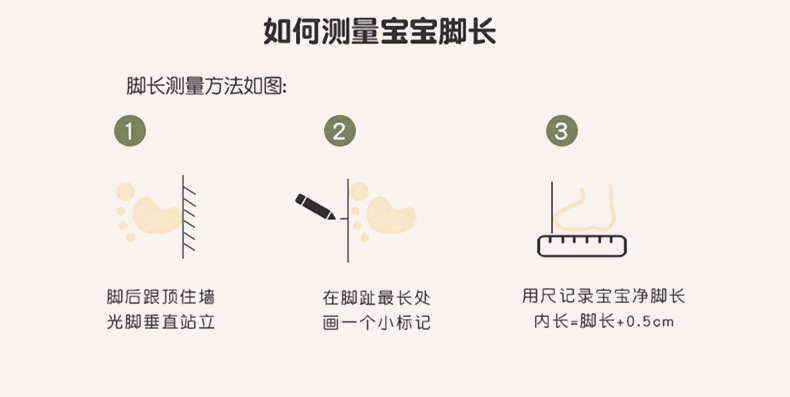 如何测量宝宝脚长

脚长测量方法如图:

1

脚后跟顶住墙
光脚垂直站立

2

在脚趾最长处
画一个小标记

3

用尺记录宝宝净脚长
内长=脚长+0.5cm