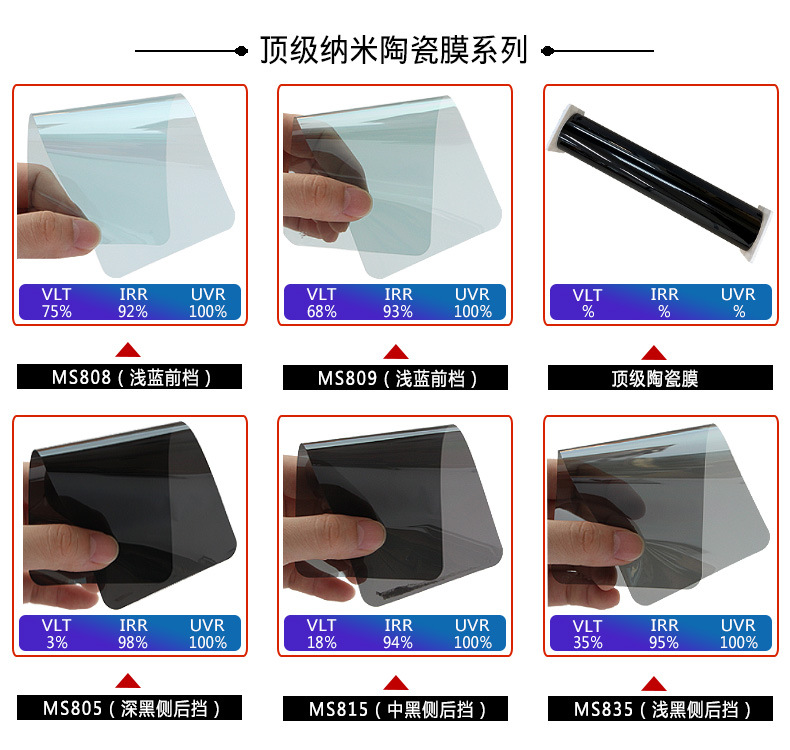 顶级纳米陶瓷膜系列

VLT 75%
IRR 92%
UVR 100%

MS808（浅蓝前档）

VLT 68%
IRR 93%
UVR 100%

MS809（浅蓝前档）

VLT %
IRR %
UVR %

顶级陶瓷膜

VLT 3%
IRR 98%
UVR 100%

MS805（深黑侧后挡）

VLT 18%
IRR 94%
UVR 100%

MS815（中黑侧后挡）

VLT 35%
IRR 95%
UVR 100%

MS835（浅黑侧后挡）