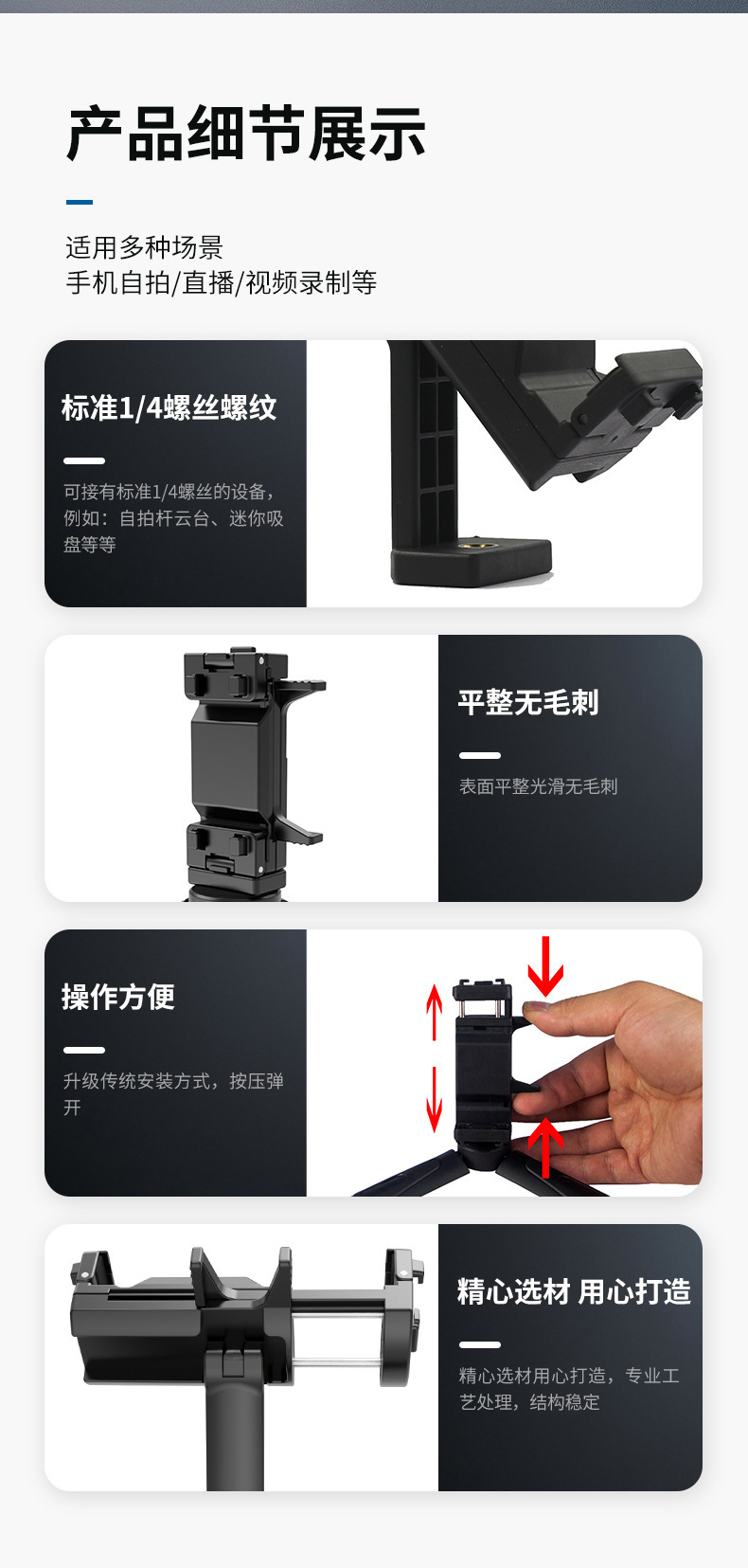 产品细节展示

适用多种场景
手机自拍/直播/视频录制等

标准1/4螺丝螺纹

可接有标准1/4螺丝的设备，例如：自拍杆云台、迷你吸盘等等

平整无毛刺

表面平整光滑无毛刺

操作方便

升级传统安装方式，按压弹开

精心选材 用心打造

精心选材用心打造，专业工艺处理，结构稳定