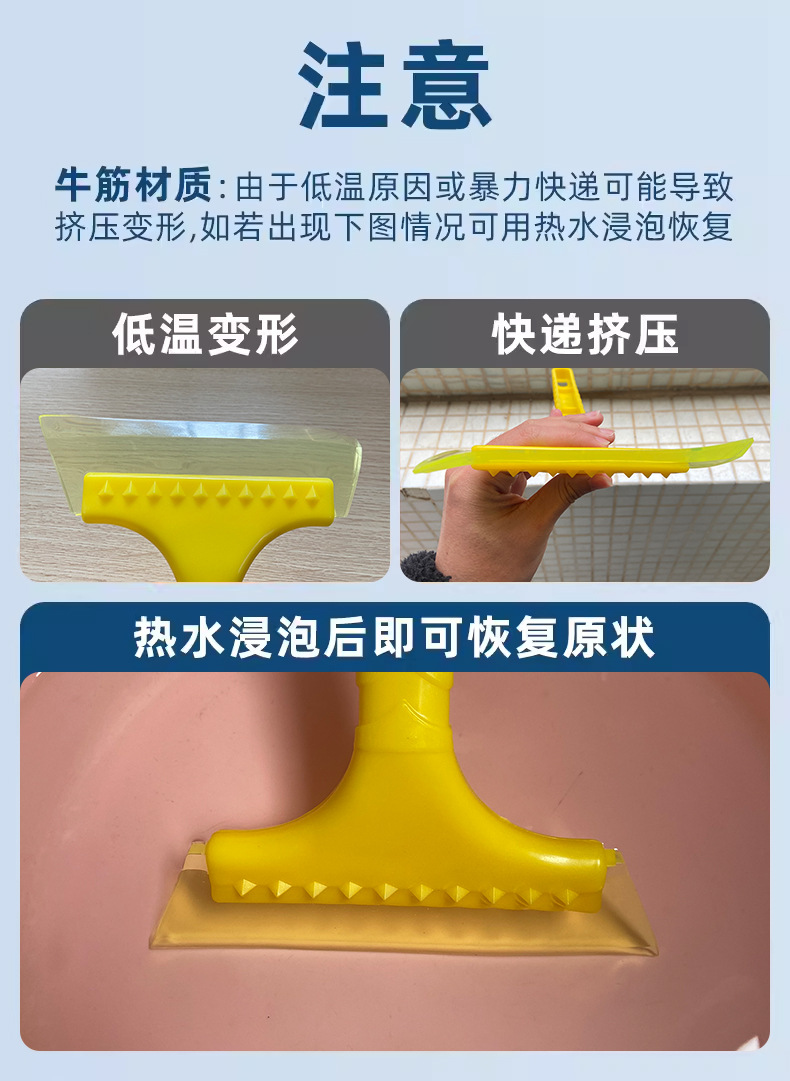 注意

牛筋材质：由于低温原因或暴力快递可能导致挤压变形,如若出现下图情况可用热水浸泡恢复

低温变形

快递挤压

热水浸泡后即可恢复原状