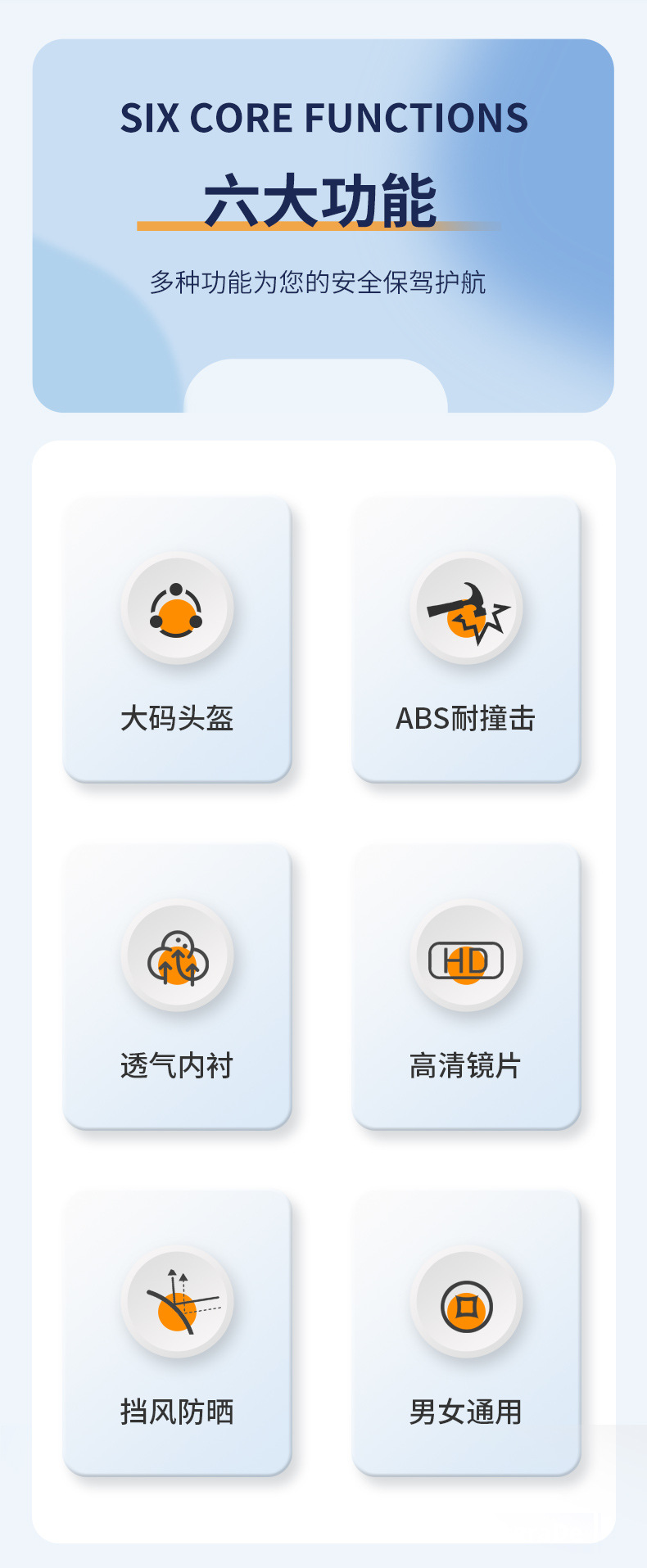 SIX CORE FUNCTIONS

六大功能

多种功能为您的安全保驾护航

大码头盔

ABS耐撞击

透气内衬

HD

高清镜片

挡风防晒

男女通用