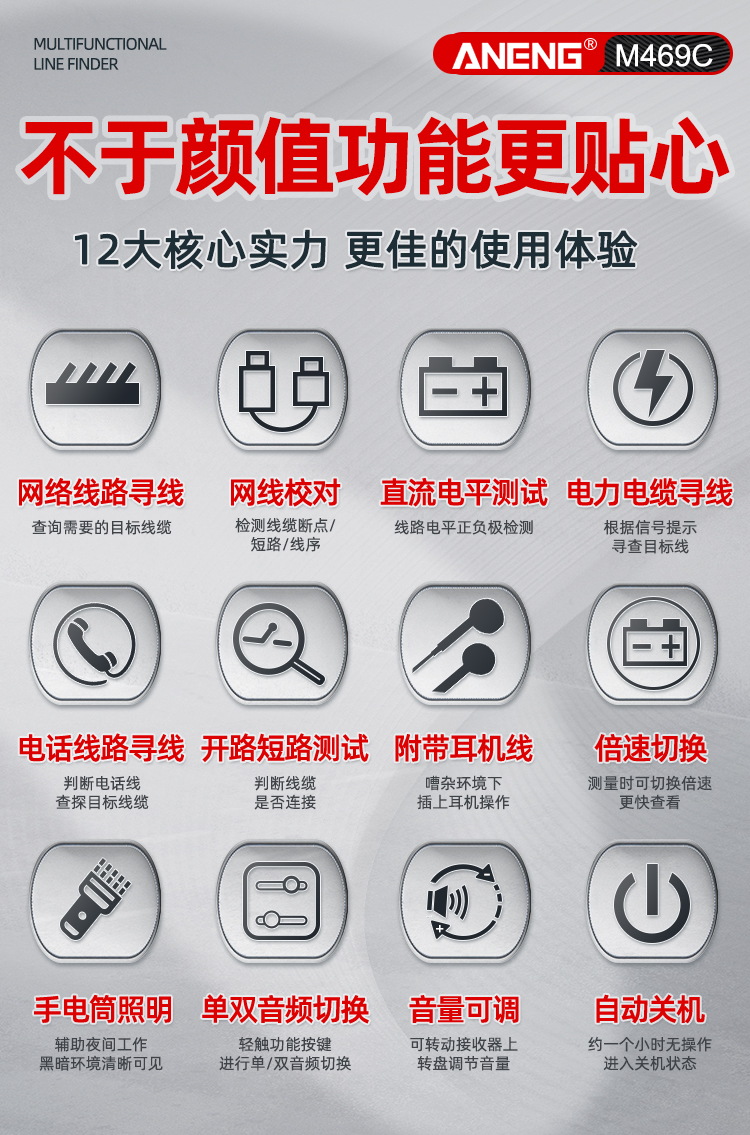 MULTIFUNCTIONAL
LINE FINDER

ANENG® M469C

不于颜值功能更贴心

12大核心实力 更佳的使用体验

网络线路寻线
查询需要的目标线缆

网线校对
检测线缆断点/
短路/线序

直流电平测试
线路电平正负极检测

电力电缆寻线
根据信号提示
寻查目标线

电话线路寻线
判断电话线
查探目标线缆

开路短路测试
判断线缆
是否连接

附带耳机线
嘈杂环境下
插上耳机操作

倍速切换
测量时可切换倍速
更快查看

手电筒照明
辅助夜间工作
黑暗环境清晰可见

单双音频切换
轻触功能按键
进行单/双音频切换

音量可调
可转动接收器上
转盘调节音量

自动关机
约一个小时无操作
进入关机状态