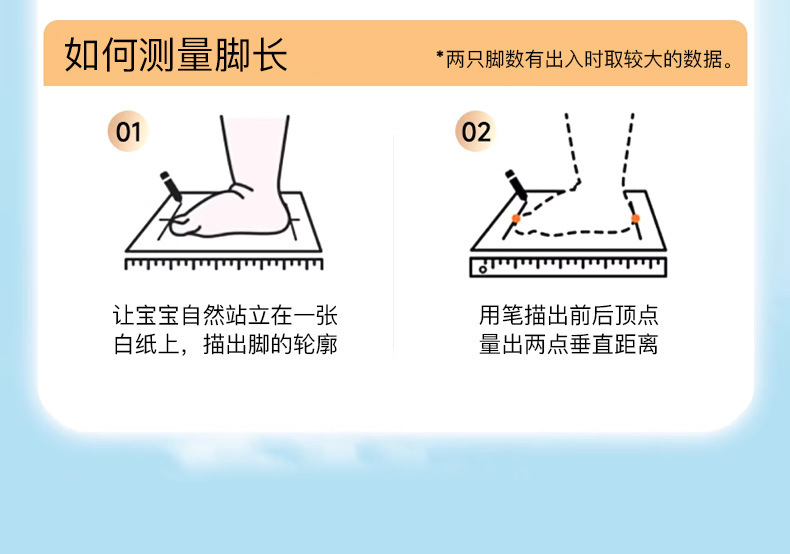 如何测量脚长

*两只脚数有出入时取较大的数据。

01

让宝宝自然站立在一张白纸上，描出脚的轮廓

02

用笔描出前后顶点量出两点垂直距离