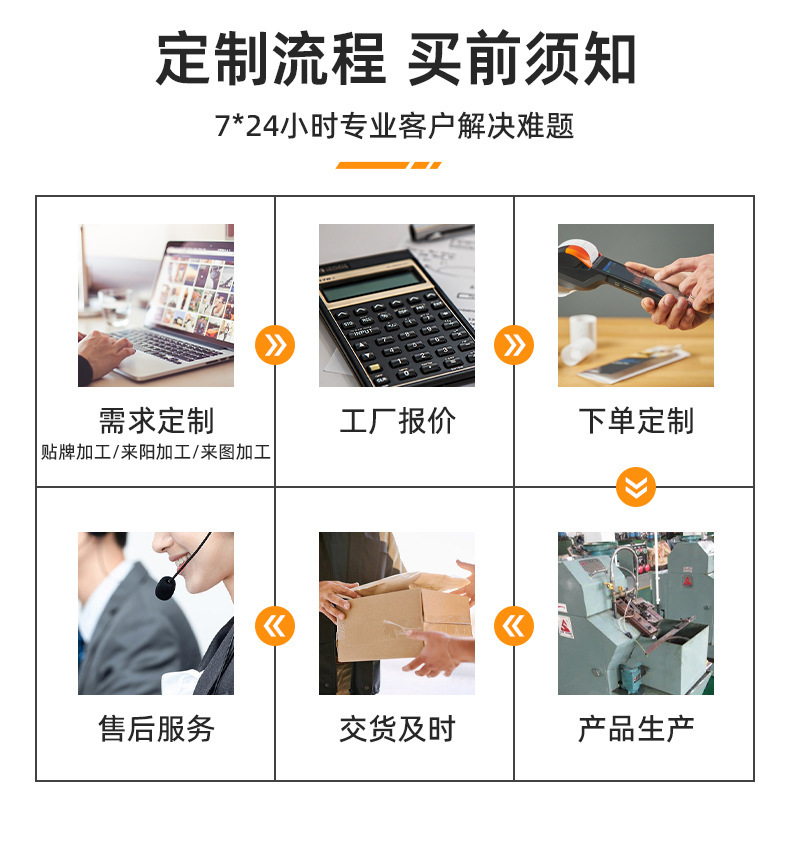 定制流程 买前须知

7*24小时专业客户解决难题

需求定制
贴牌加工/来阳加工/来图加工

工厂报价

下单定制

售后服务

交货及时

产品生产