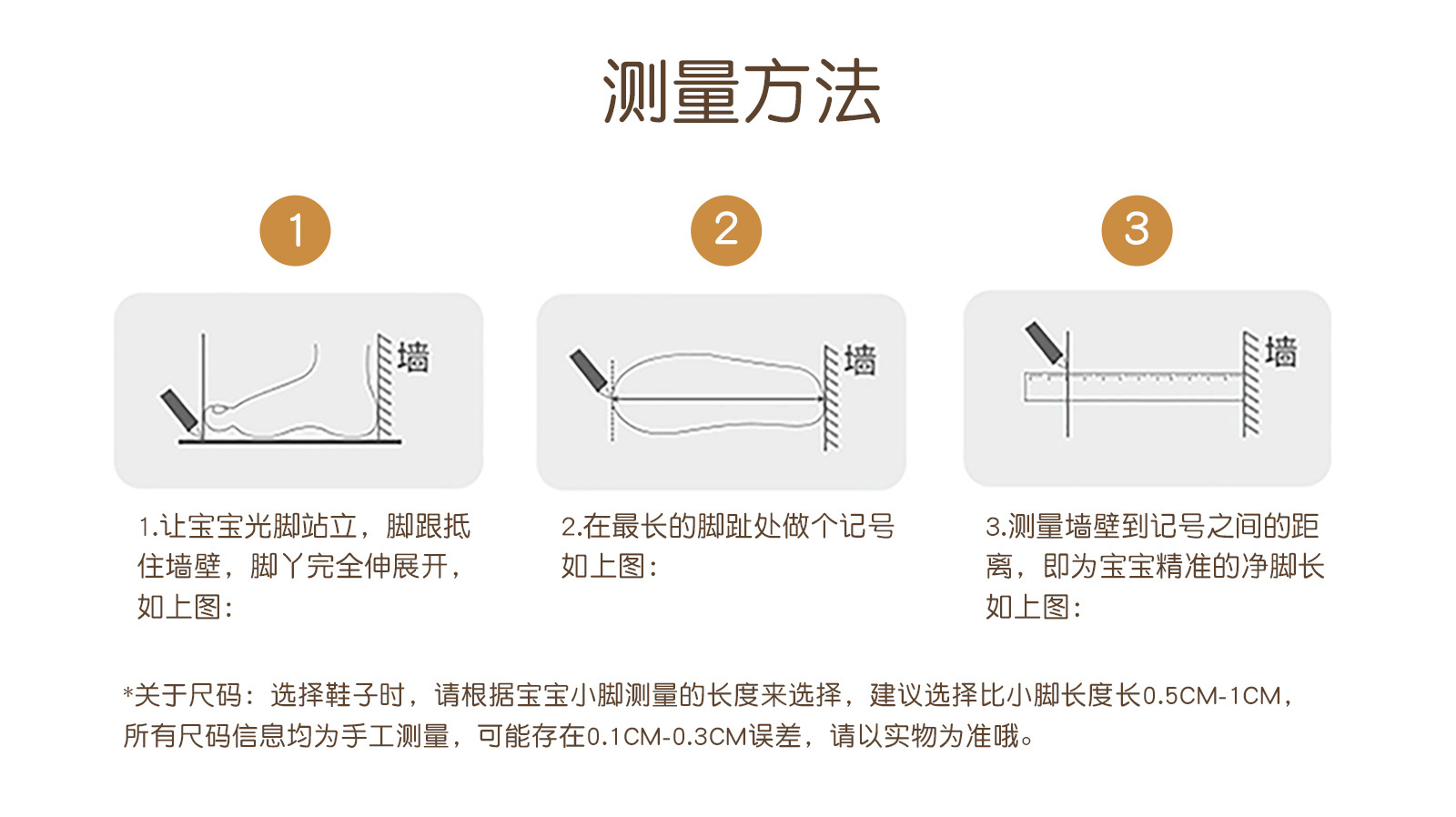 测量方法

1

墙

1.让宝宝光脚站立，脚跟抵住墙壁，脚丫完全伸展开，如上图：

2

墙

2.在最长的脚趾处做个记号如上图：

3

墙

3.测量墙壁到记号之间的距离，即为宝宝精准的净脚长如上图：

*关于尺码：选择鞋子时，请根据宝宝小脚测量的长度来选择，建议选择比小脚长度长0.5CM-1CM，所有尺码信息均为手工测量，可能存在0.1CM-0.3CM误差，请以实物为准哦。