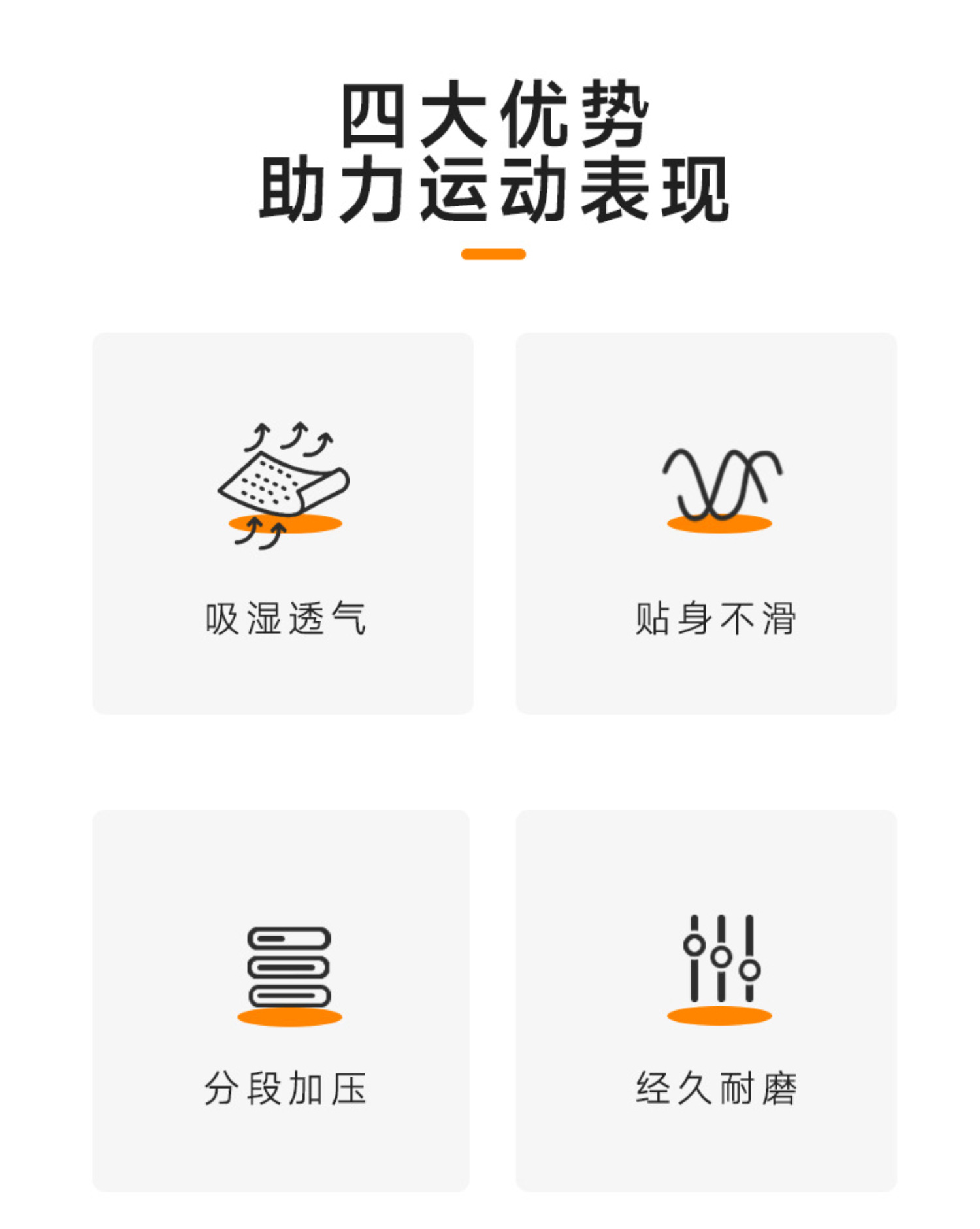 四大优势
助力运动表现

吸湿透气

贴身不滑

分段加压

经久耐磨