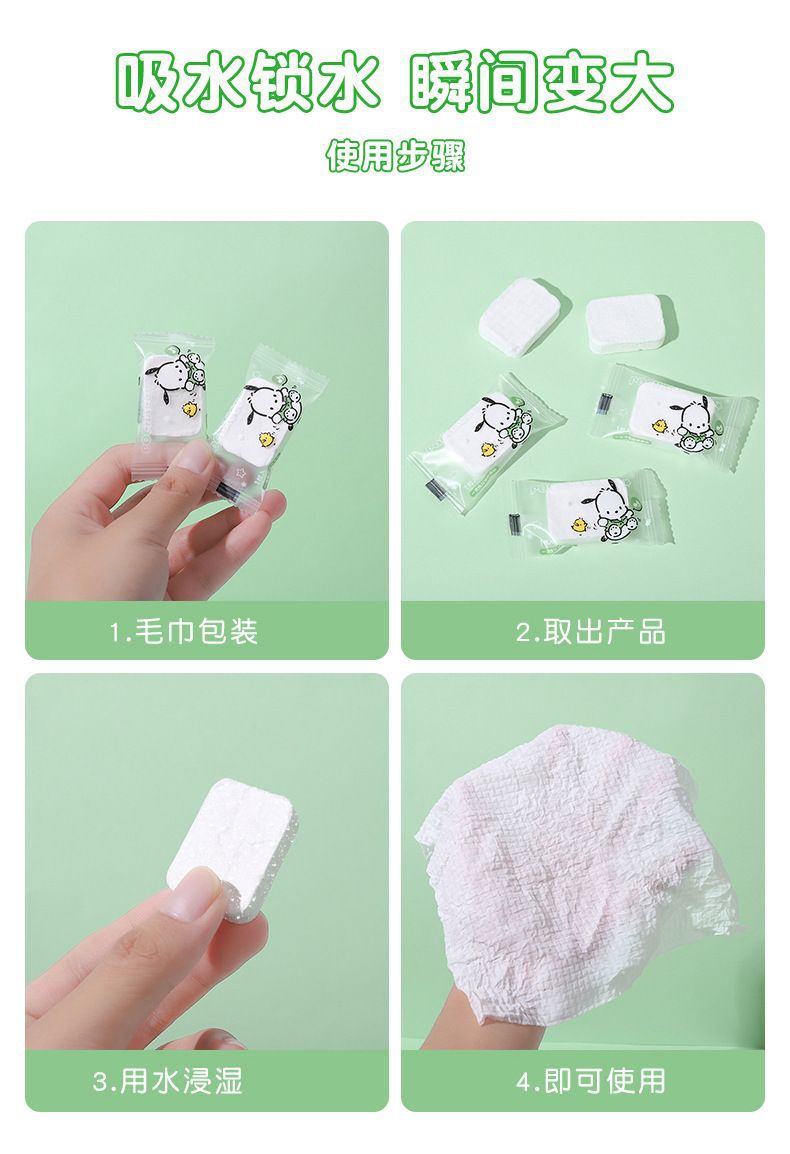 吸水锁水 瞬间变大

使用步骤

1.毛巾包装

2.取出产品

3.用水浸湿

4.即可使用