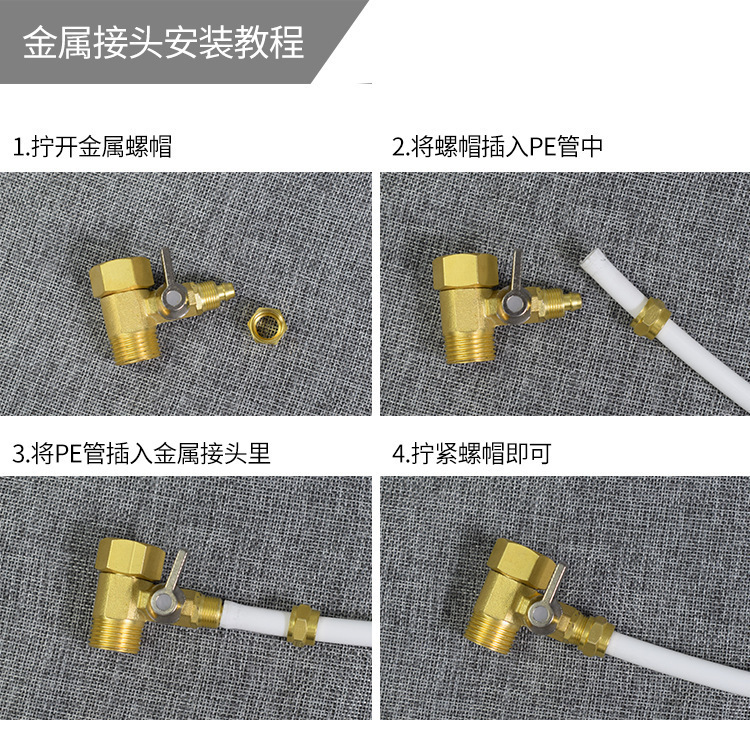 金属接头安装教程

1.拧开金属螺帽

2.将螺帽插入PE管中

3.将PE管插入金属接头里

4.拧紧螺帽即可