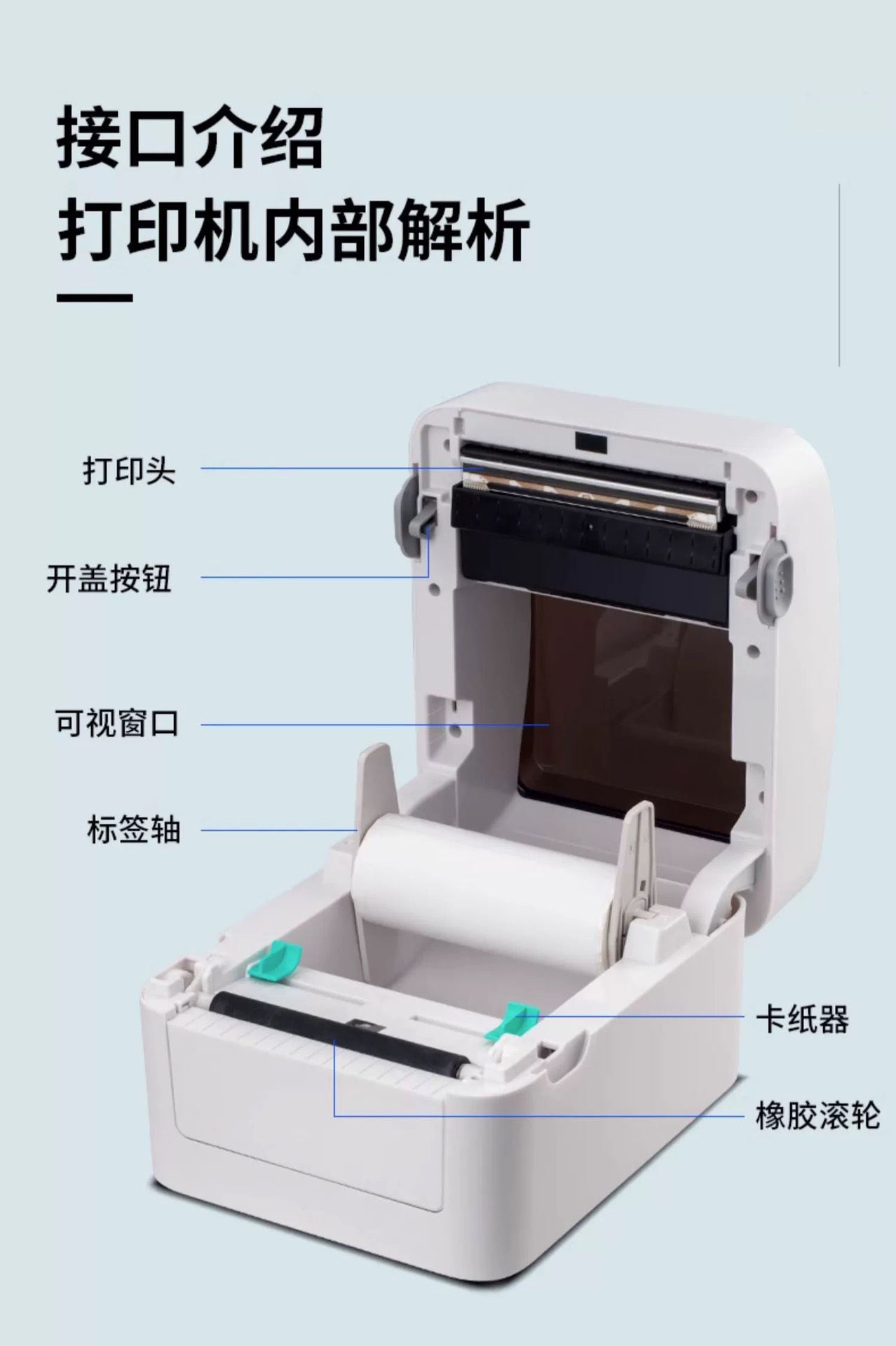 接口介绍
打印机内部解析

打印头

开盖按钮

可视窗口

标签轴

卡纸器

橡胶滚轮