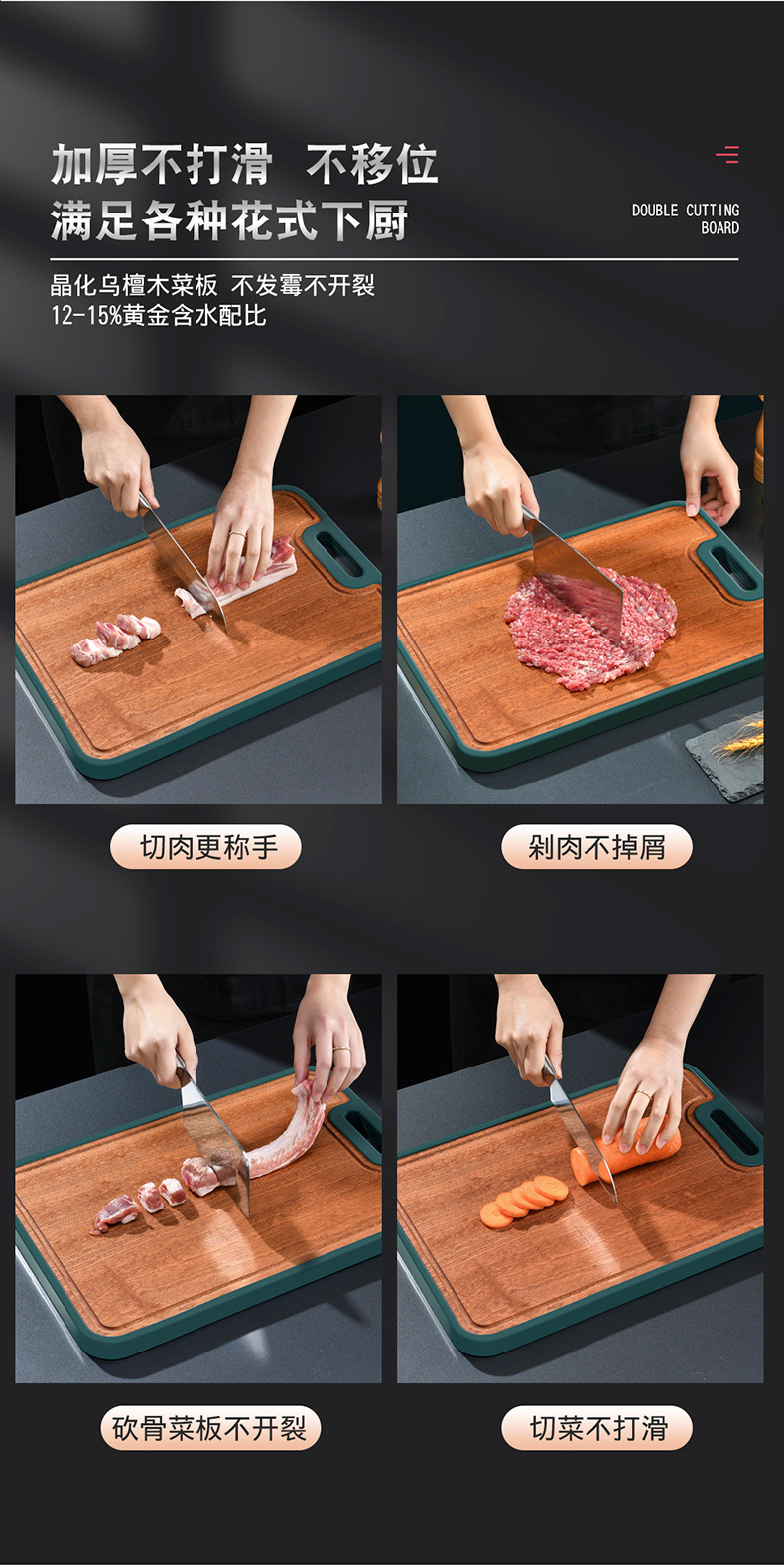 加厚不打滑 不移位
满足各种花式下厨

DOUBLE CUTTING BOARD

晶化乌檀木菜板 不发霉不开裂
12-15%黄金含水配比

切肉更称手

剁肉不掉屑

砍骨菜板不开裂

切菜不打滑