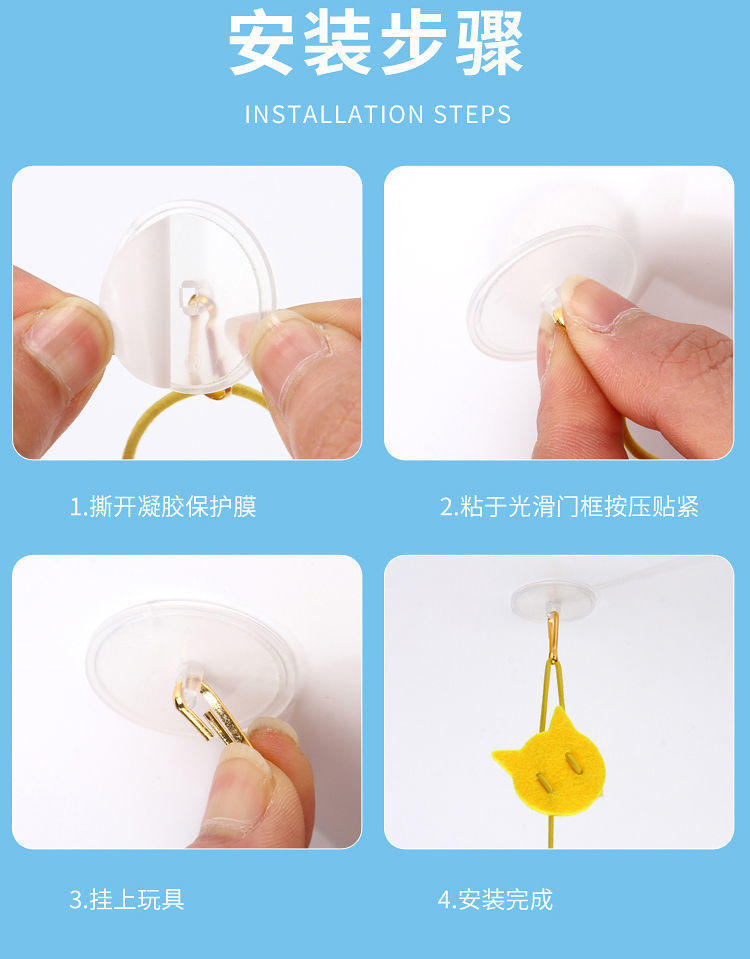 安装步骤

INSTALLATION STEPS

1.撕开凝胶保护膜

2.粘于光滑门框按压贴紧

3.挂上玩具

4.安装完成