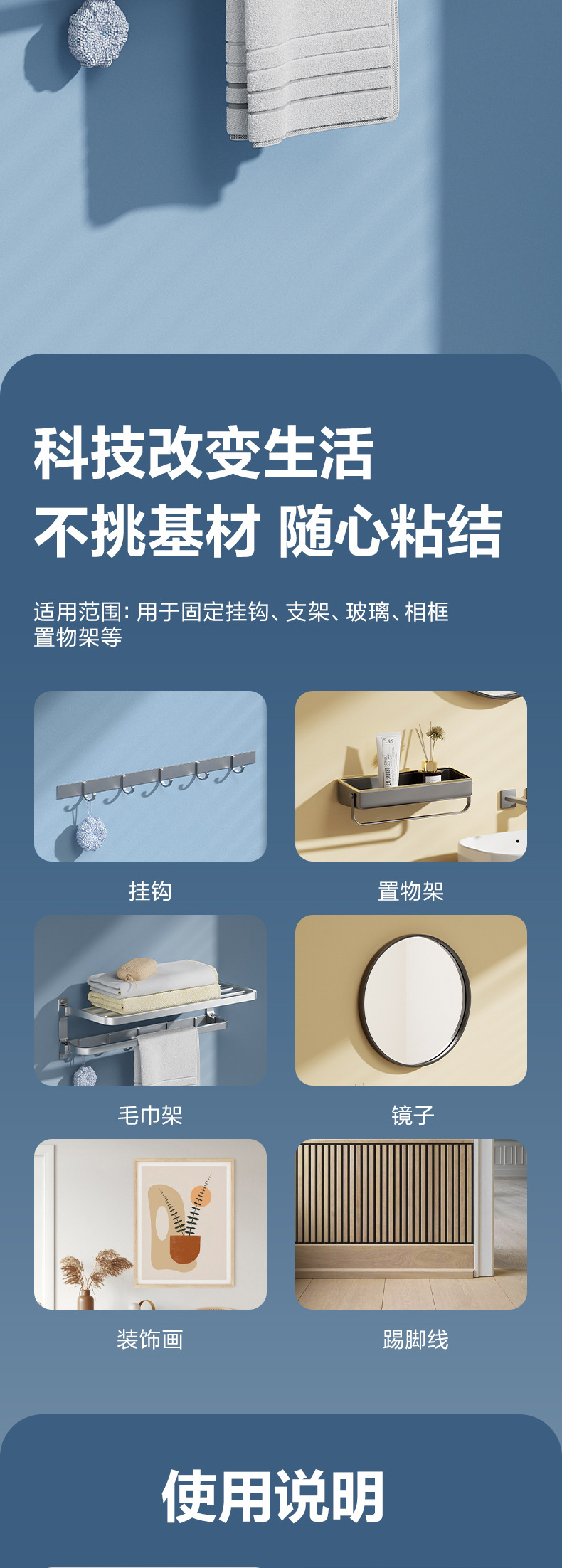 科技改变生活
不挑基材 随心粘结

适用范围：用于固定挂钩、支架、玻璃、相框置物架等

挂钩

置物架

毛巾架

镜子

装饰画

踢脚线

使用说明