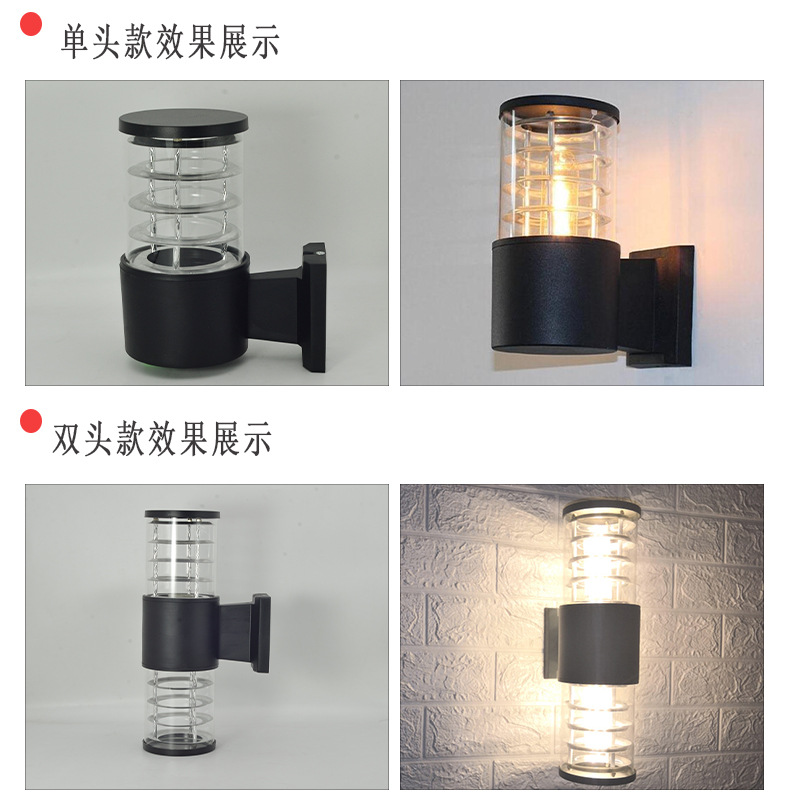 单头款效果展示

双头款效果展示