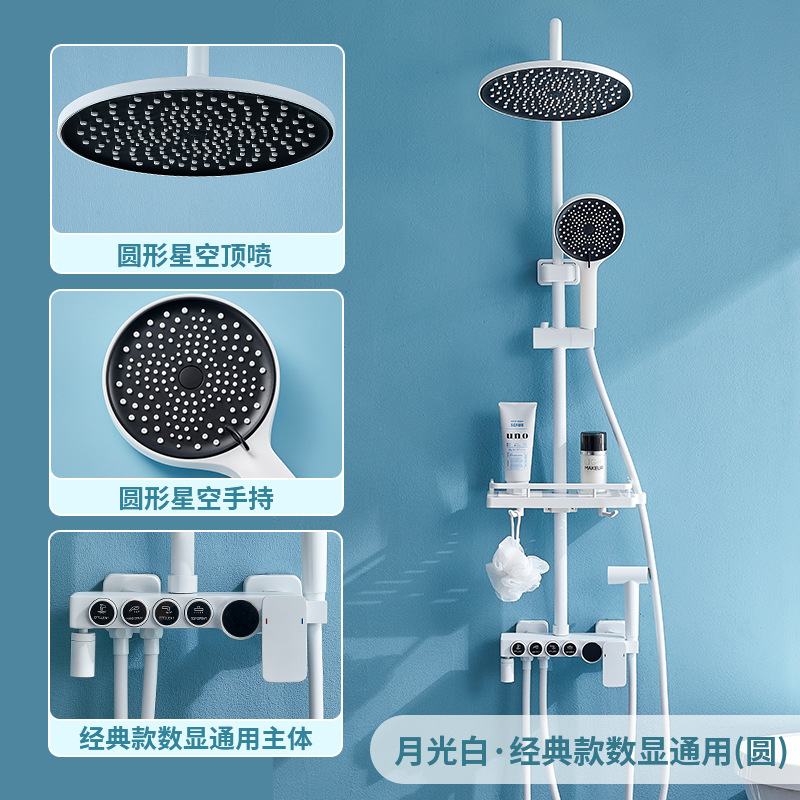 圆形星空顶喷

圆形星空手持

经典款数显通用主体

uno

MAKEUP

月光白·经典款数显通用(圆)