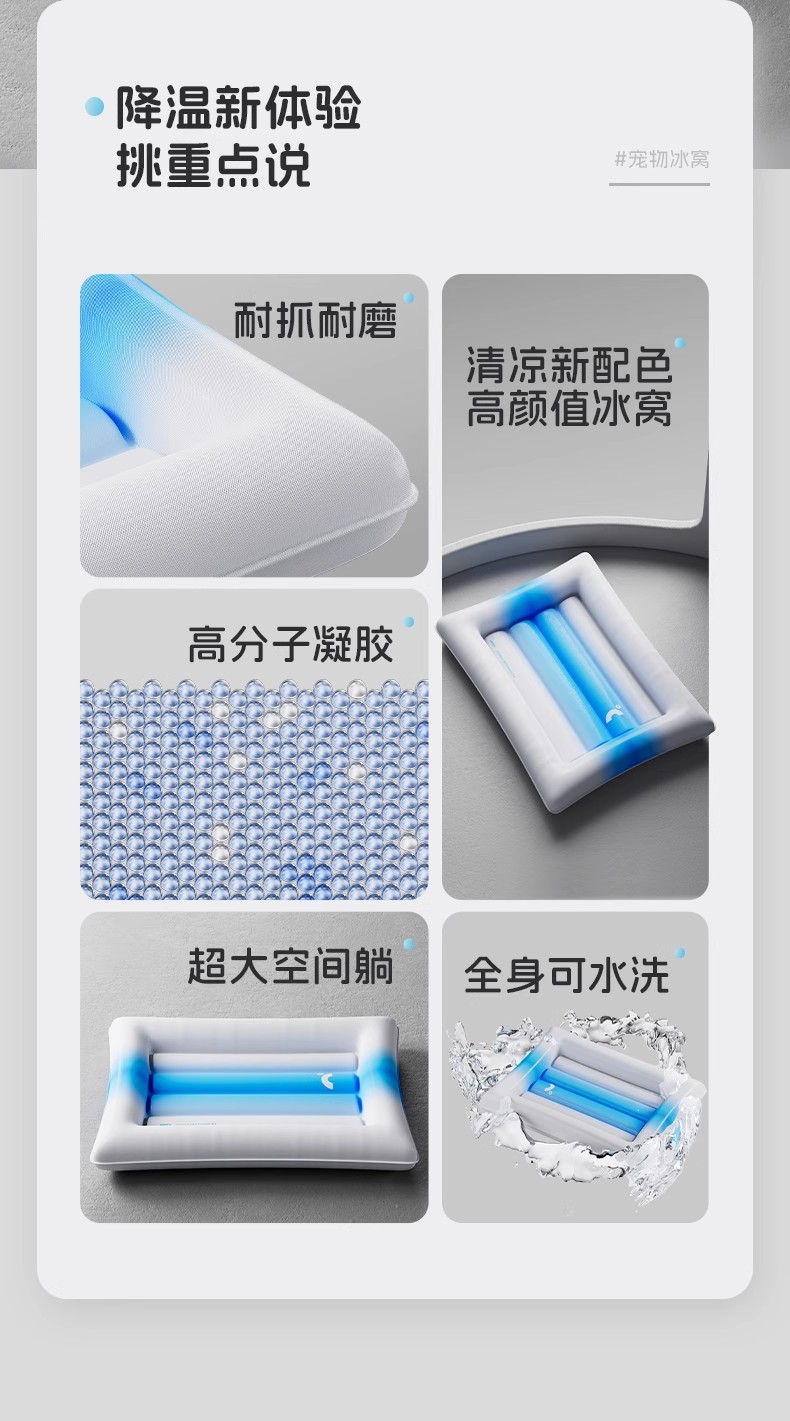 降温新体验
挑重点说

#宠物冰窝

耐抓耐磨

清凉新配色
高颜值冰窝

高分子凝胶

超大空间躺

全身可水洗