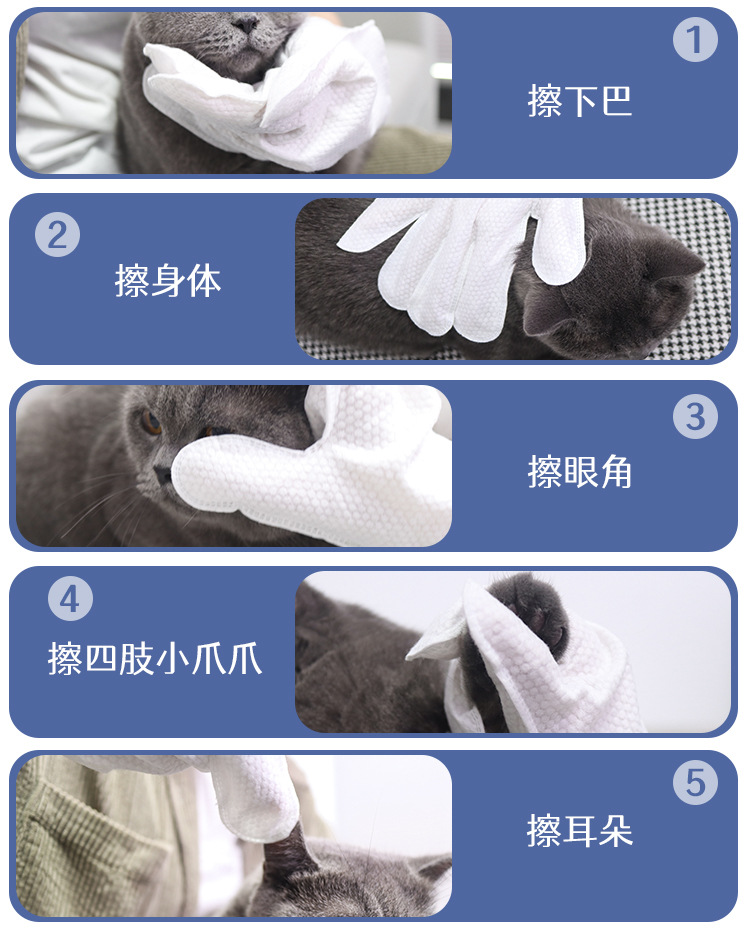 1
擦下巴

2
擦身体

3
擦眼角

4
擦四肢小爪爪

5
擦耳朵