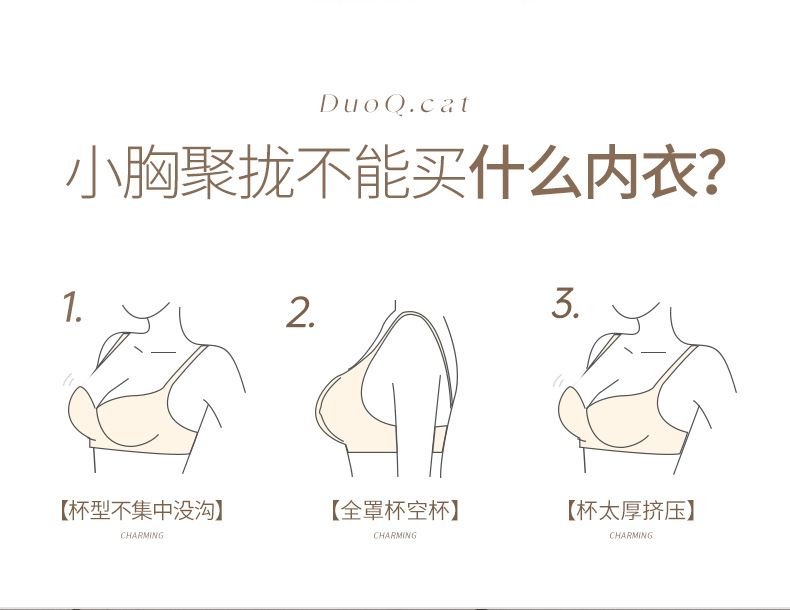 DuoQ.cat

小胸聚拢不能买什么内衣?

1.

【杯型不集中没沟】

CHARMING

2.

【全罩杯空杯】

CHARMING

3.

【杯太厚挤压】

CHARMING