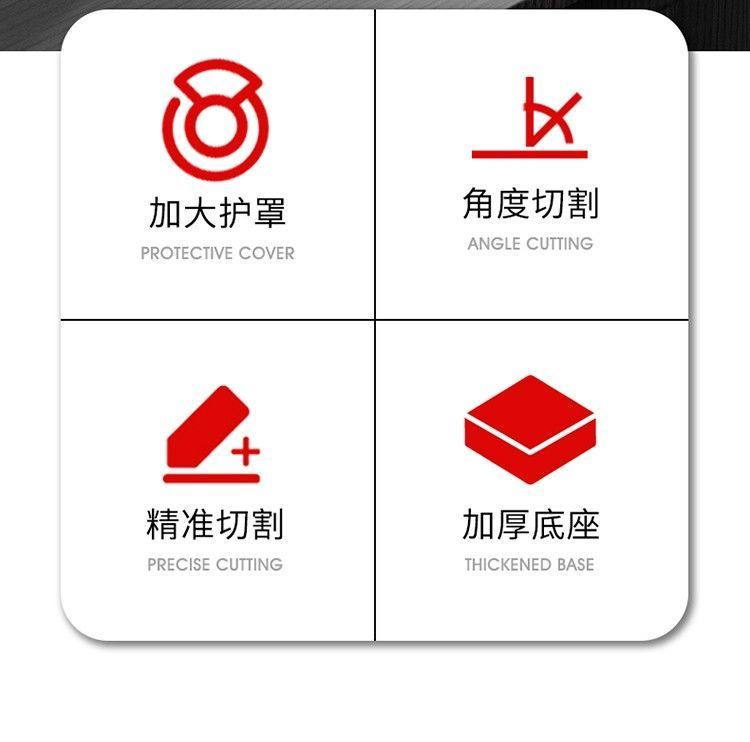 加大护罩
PROTECTIVE COVER

角度切割
ANGLE CUTTING

精准切割
PRECISE CUTTING

加厚底座
THICKENED BASE