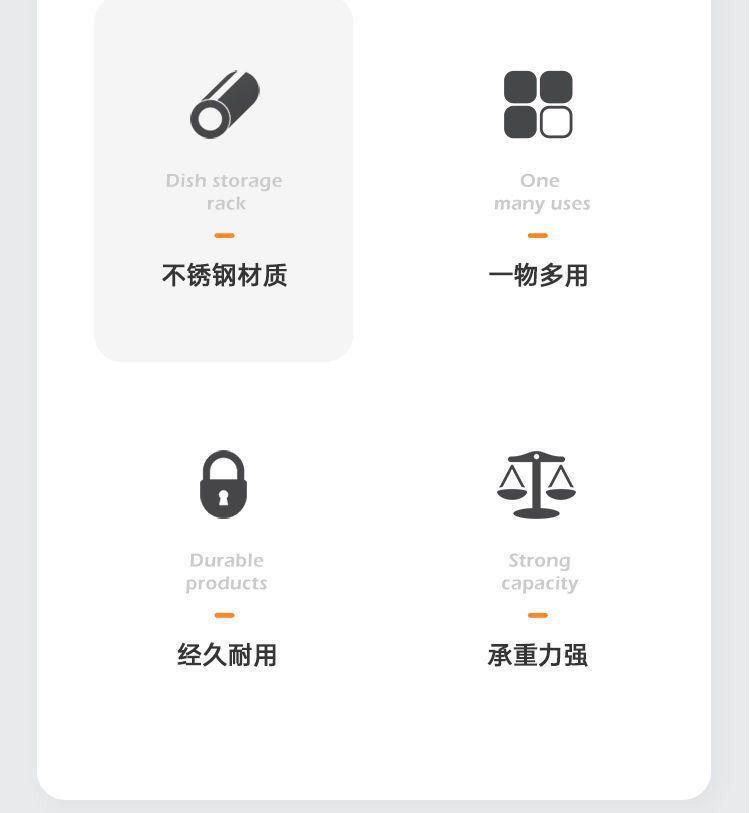 Dish storage rack

不锈钢材质

One many uses

一物多用

Durable products

经久耐用

Strong capacity

承重力强