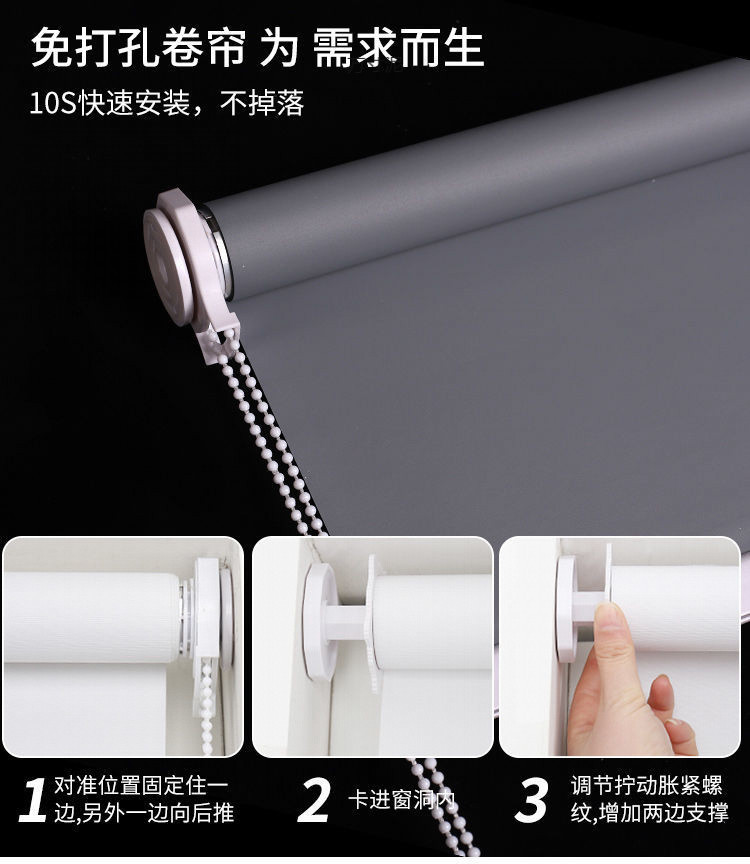 免打孔卷帘 为 需求而生

10S快速安装，不掉落

1 对准位置固定住一边,另外一边向后推

2 卡进窗洞内

3 调节拧动胀紧螺纹,增加两边支撑