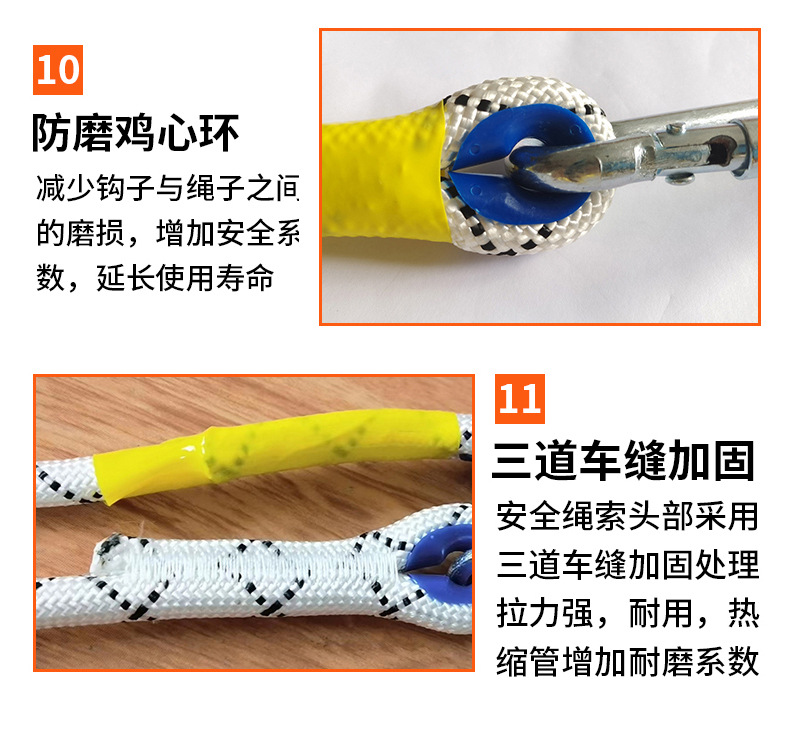 10

防磨鸡心环

减少钩子与绳子之间的磨损，增加安全系数，延长使用寿命

11

三道车缝加固

安全绳索头部采用三道车缝加固处理拉力强，耐用，热缩管增加耐磨系数