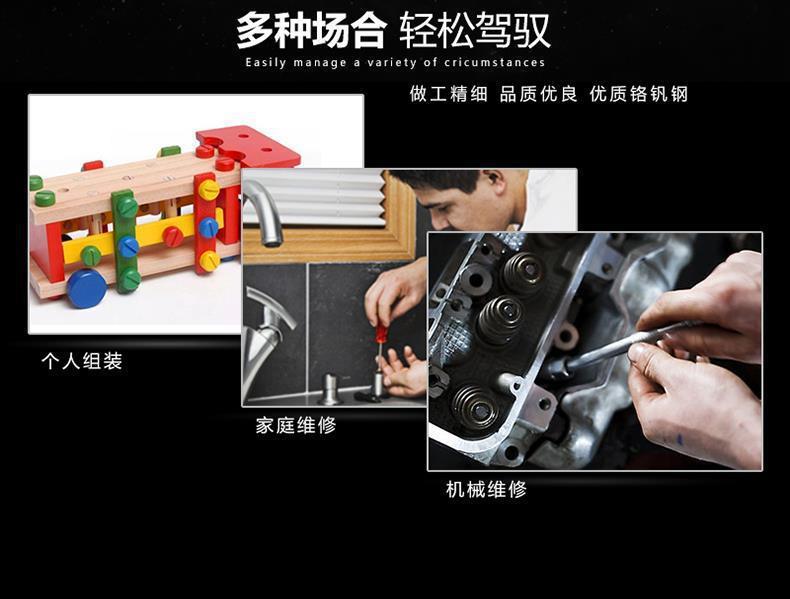 多种场合 轻松驾驭
Easily manage a variety of cricumstances

做工精细 品质优良 优质铬钒钢

个人组装

家庭维修

机械维修