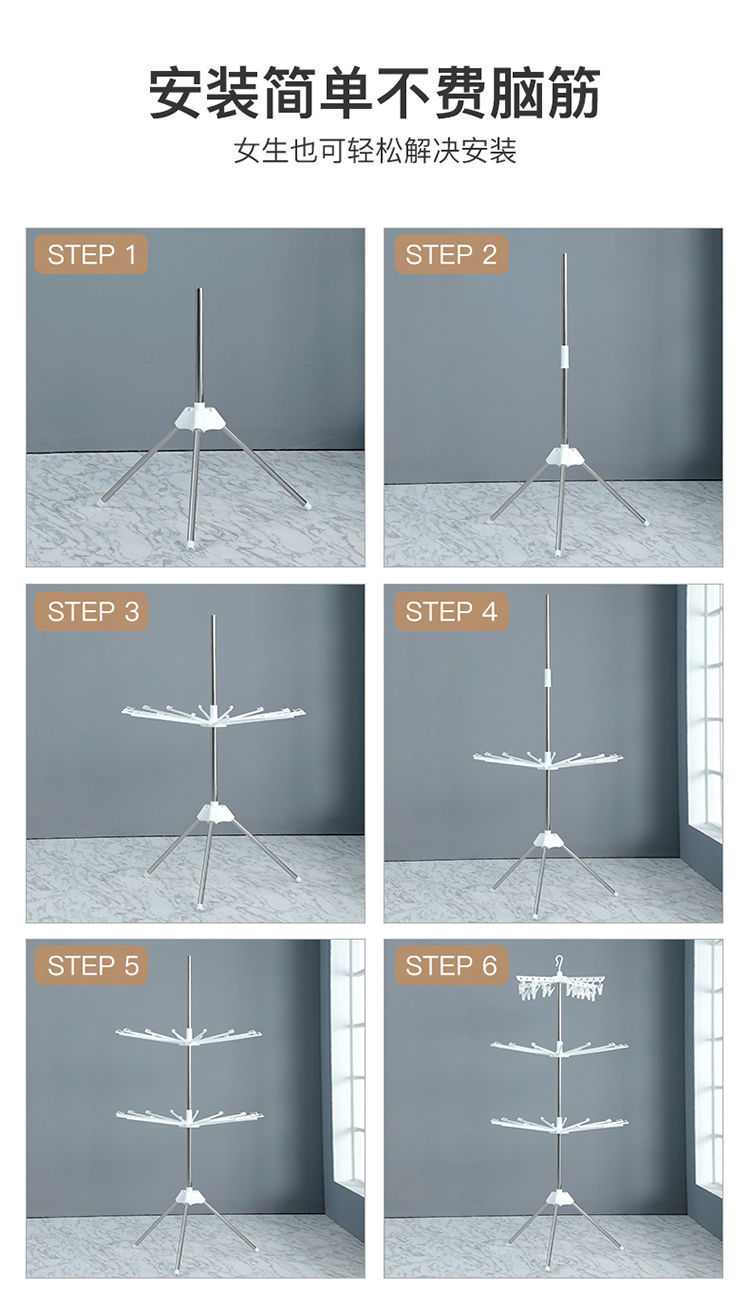 安装简单不费脑筋

女生也可轻松解决安装

STEP 1

STEP 2

STEP 3

STEP 4

STEP 5

STEP 6