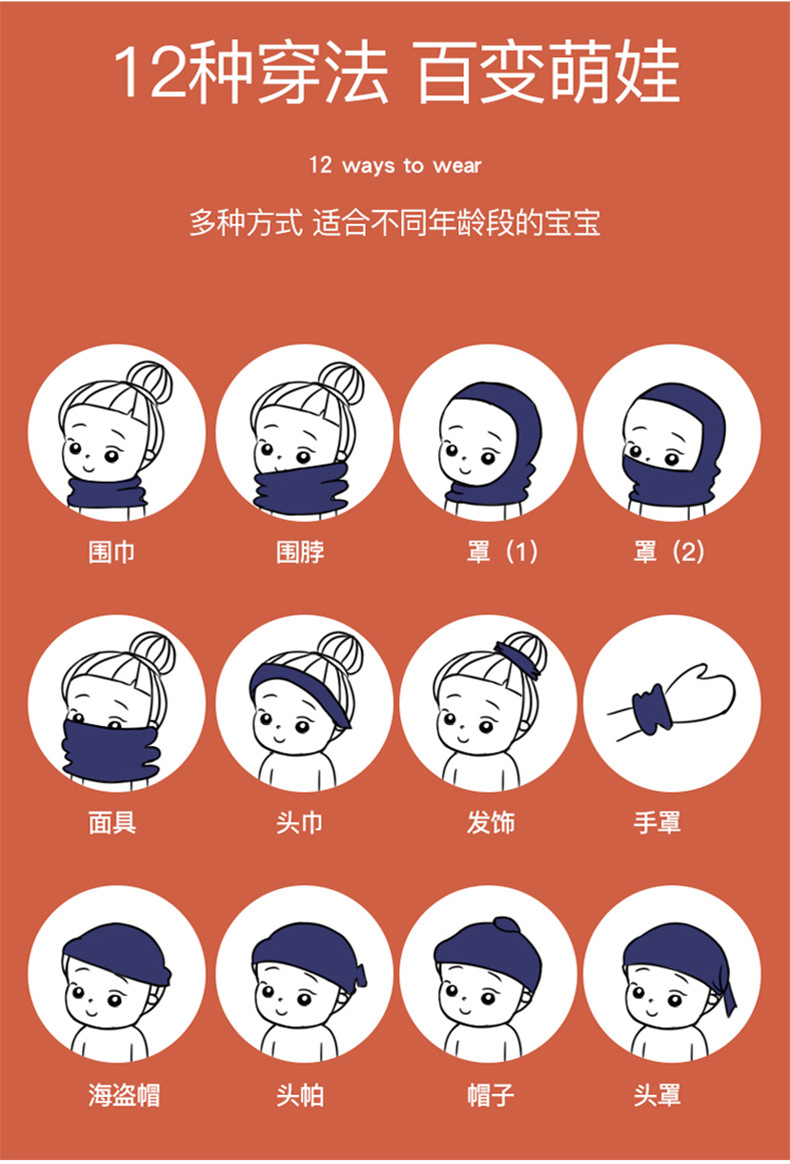 12种穿法 百变萌娃

12 ways to wear

多种方式 适合不同年龄段的宝宝

围巾

围脖

罩（1）

罩（2）

面具

头巾

发饰

手罩

海盗帽

头帕

帽子

头罩