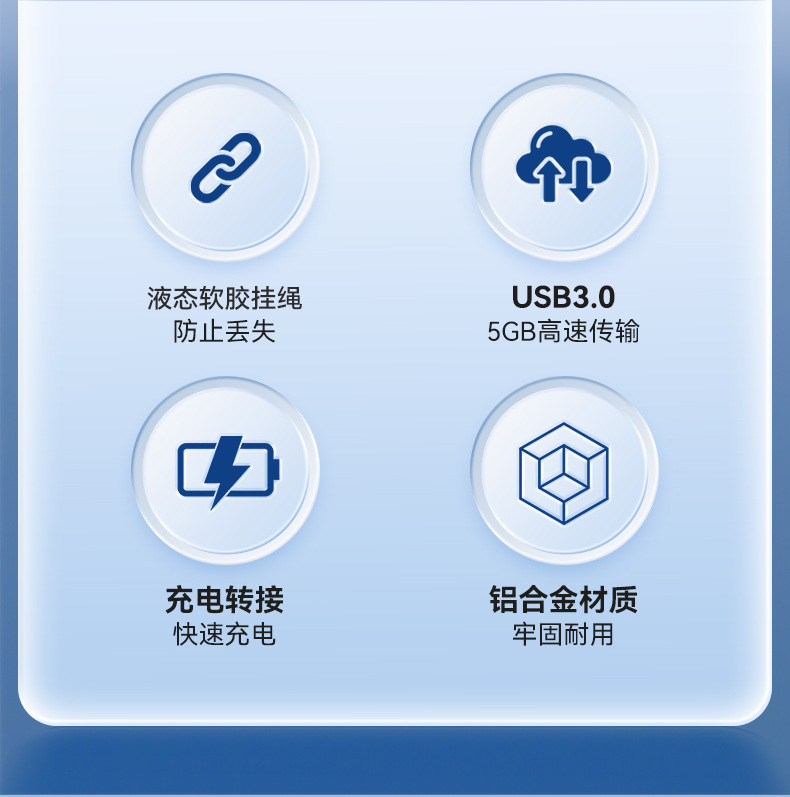 液态软胶挂绳
防止丢失

USB3.0
5GB高速传输

充电转接
快速充电

铝合金材质
牢固耐用