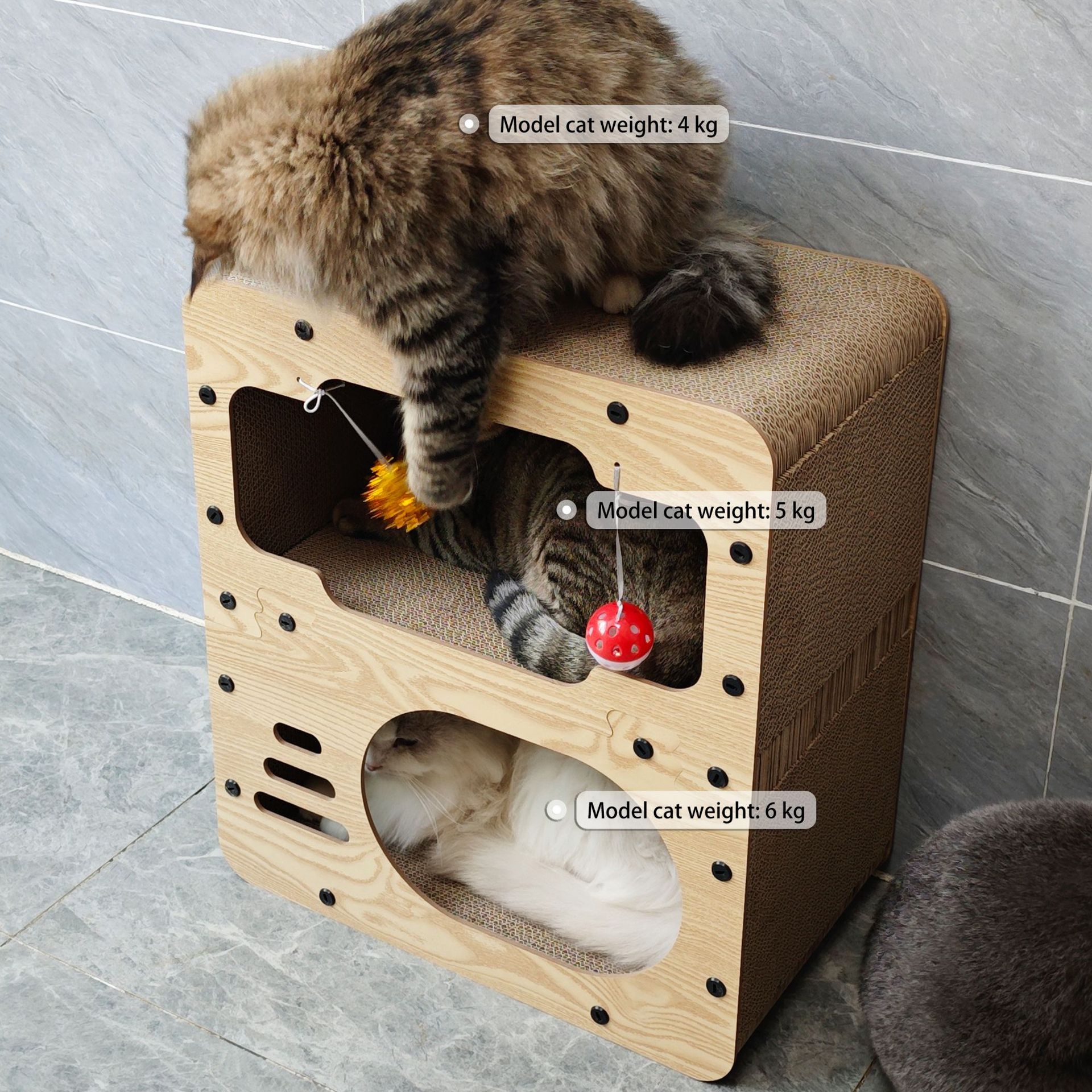 Model cat weight: 4 kg

Model cat weight: 5 kg

Model cat weight: 6 kg