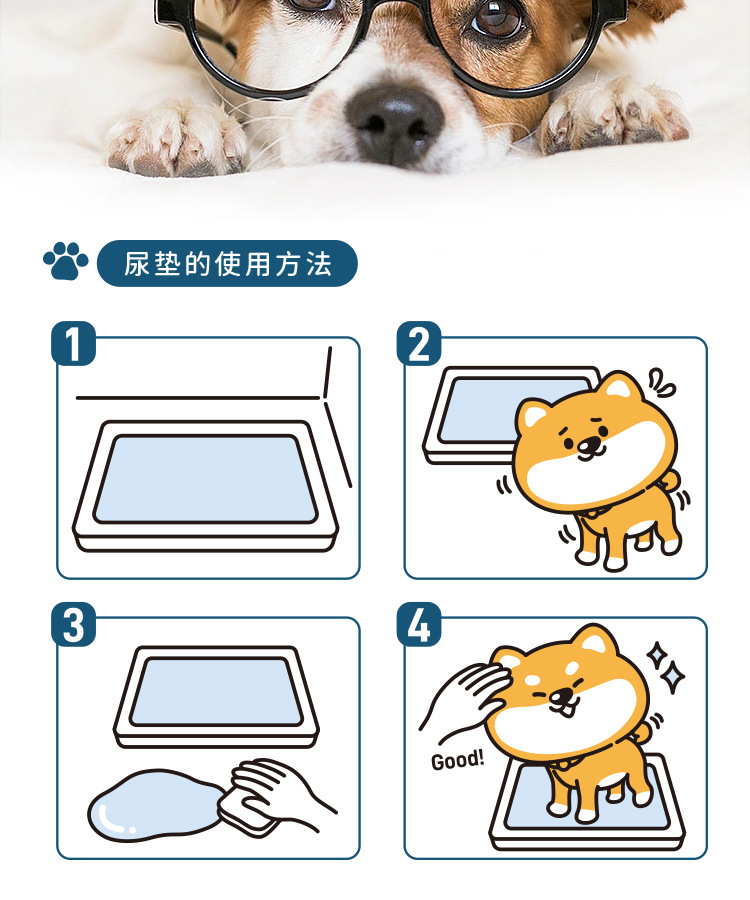 尿垫的使用方法

1

2

3

4

Good!