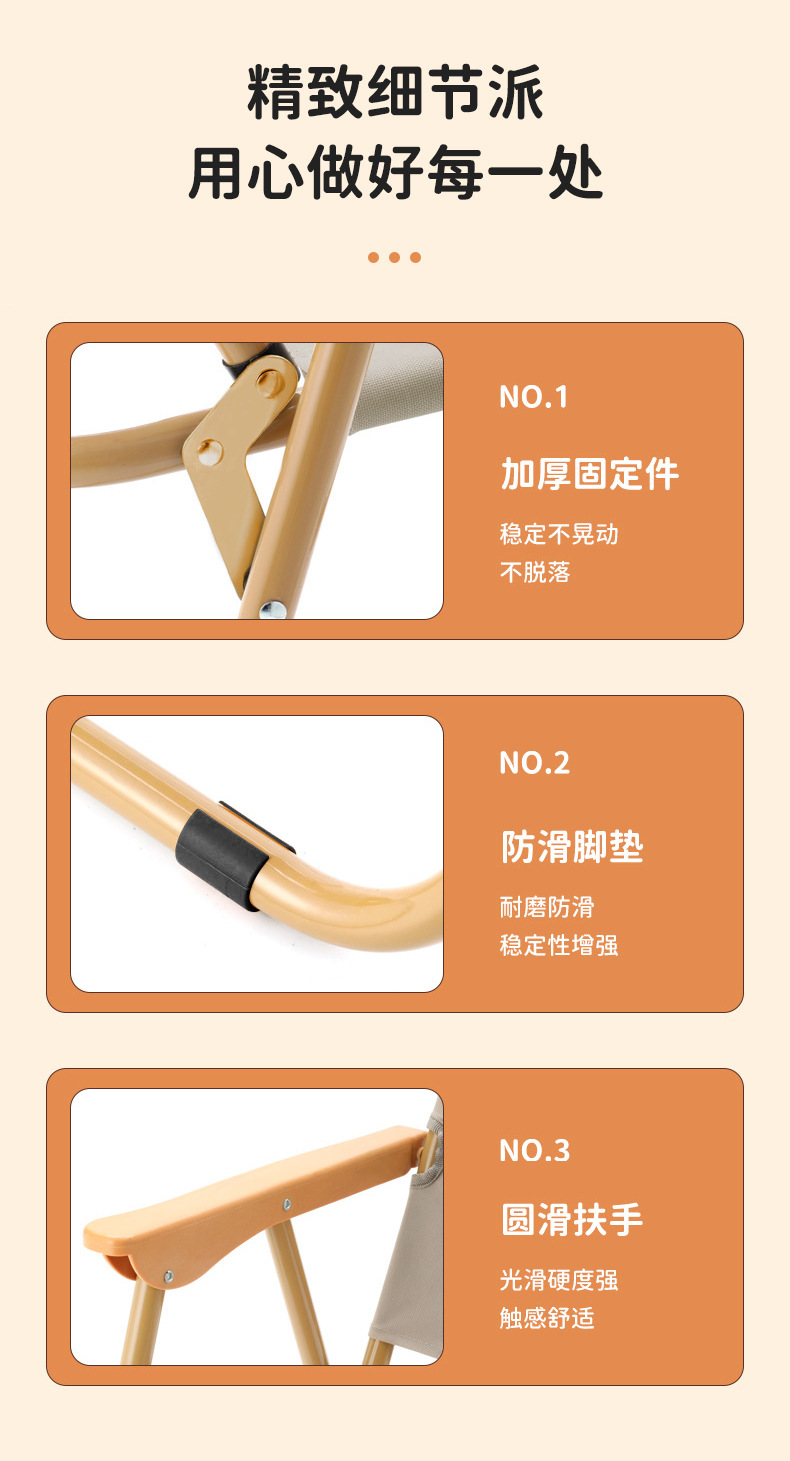 精致细节派
用心做好每一处

NO.1

加厚固定件

稳定不晃动
不脱落

NO.2

防滑脚垫

耐磨防滑
稳定性增强

NO.3

圆滑扶手

光滑硬度强
触感舒适