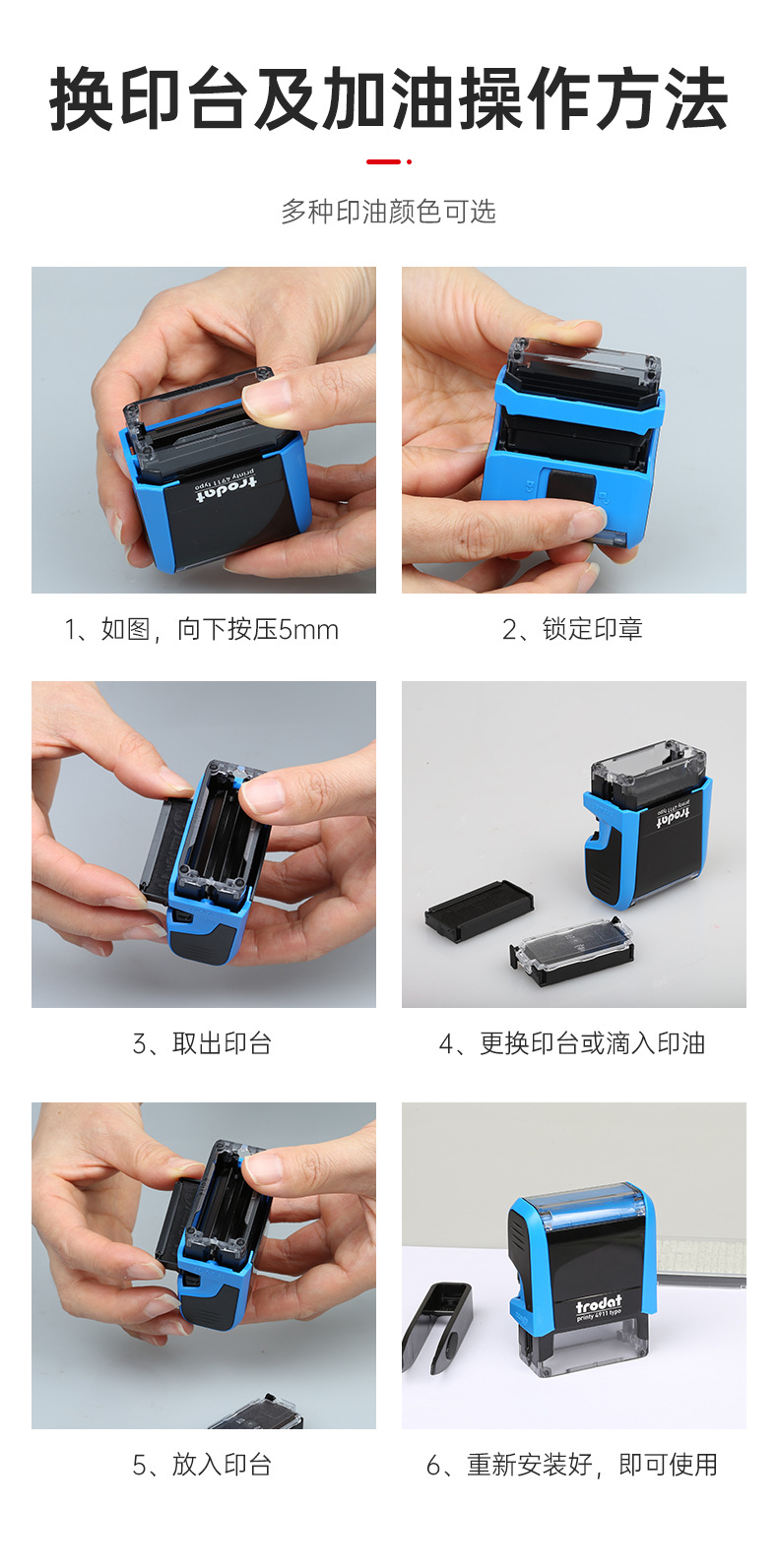 换印台及加油操作方法

多种印油颜色可选

trodat printy 4911 typo

1、如图，向下按压5mm

2、锁定印章

3、取出印台

trodat printy 4911 typo

4、更换印台或滴入印油

5、放入印台

trodat printy 4911 typo

6、重新安装好，即可使用