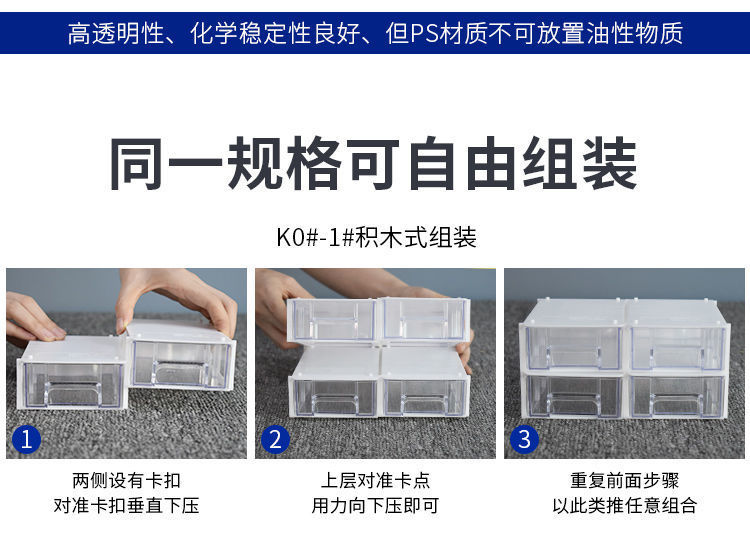 高透明性、化学稳定性良好、但PS材质不可放置油性物质

同一规格可自由组装

K0#-1#积木式组装

1

两侧设有卡扣
对准卡扣垂直下压

2

上层对准卡点
用力向下压即可

3

重复前面步骤
以此类推任意组合