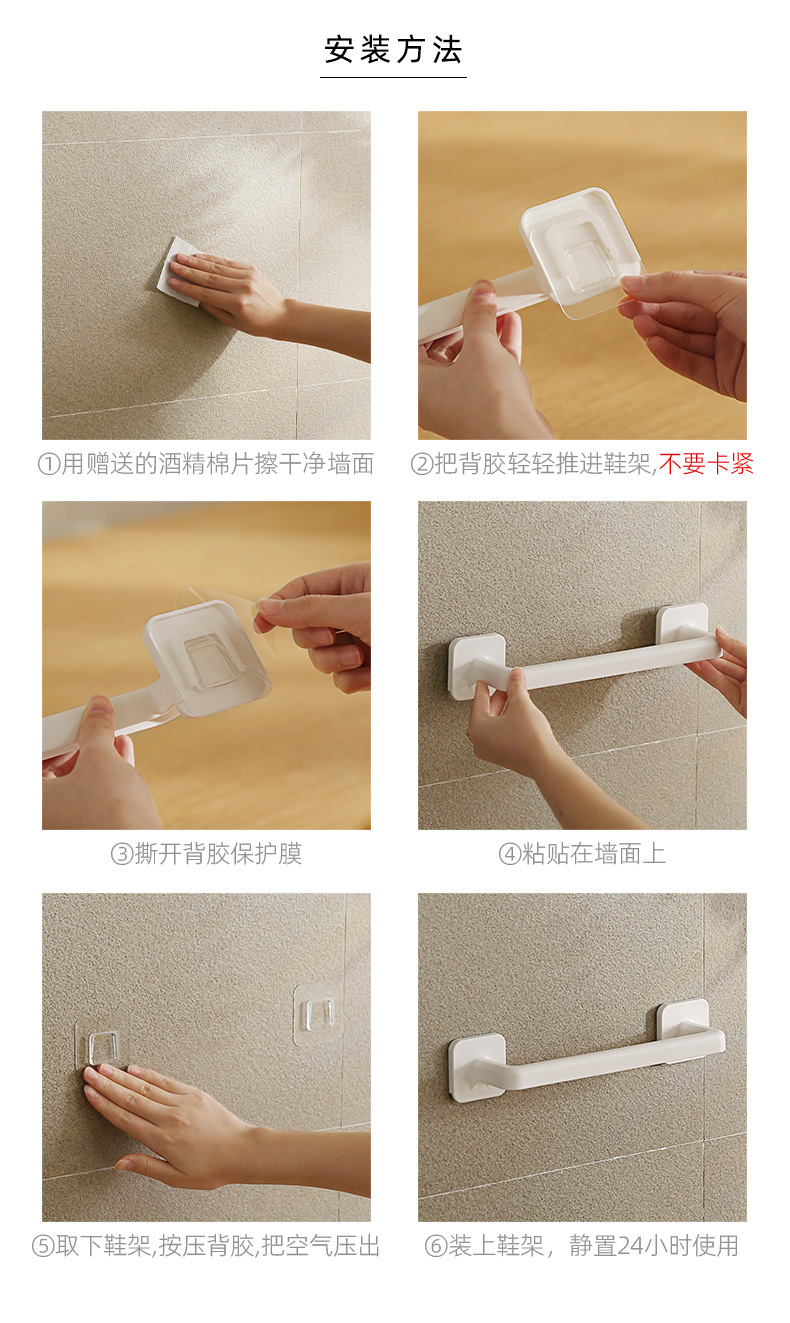 安装方法

①用赠送的酒精棉片擦干净墙面

②把背胶轻轻推进鞋架,不要卡紧

③撕开背胶保护膜

④粘贴在墙面上

⑤取下鞋架,按压背胶,把空气压出

⑥装上鞋架，静置24小时使用