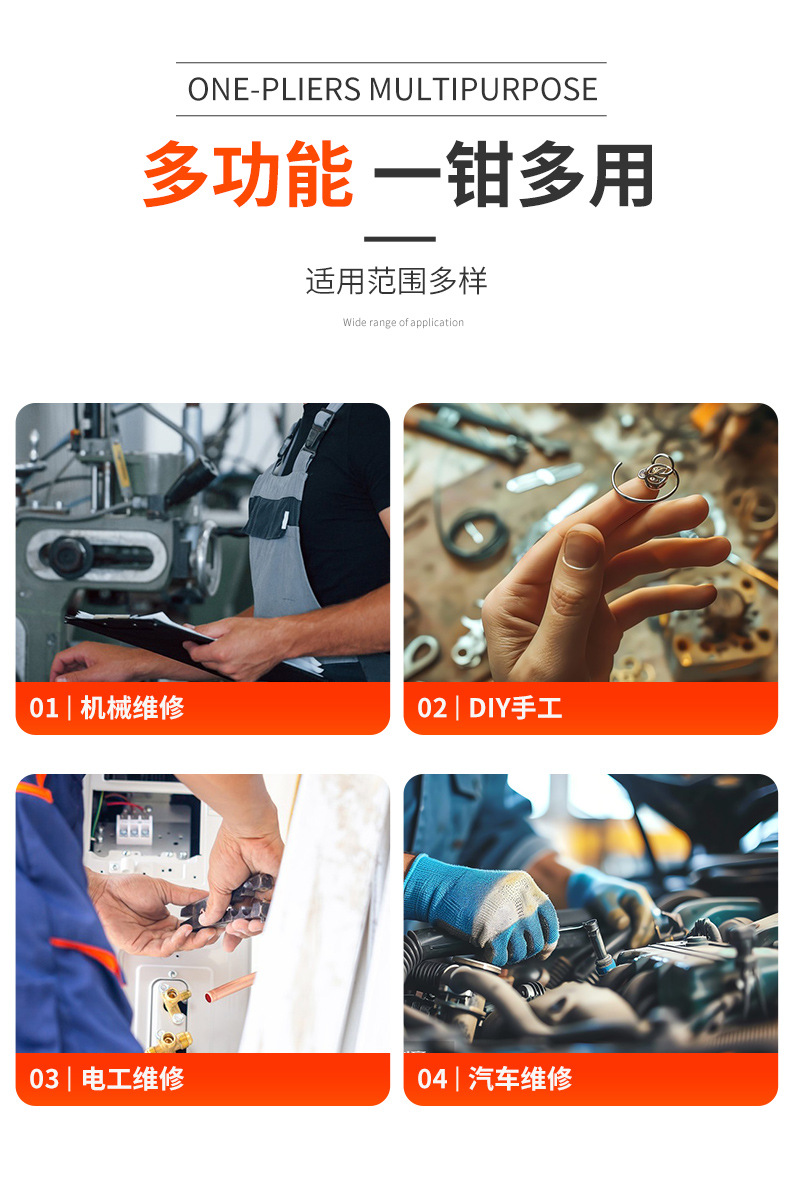 ONE-PLIERS MULTIPURPOSE

多功能 一钳多用

适用范围多样

Wide range of application

01 | 机械维修

02 | DIY手工

03 | 电工维修

04 | 汽车维修