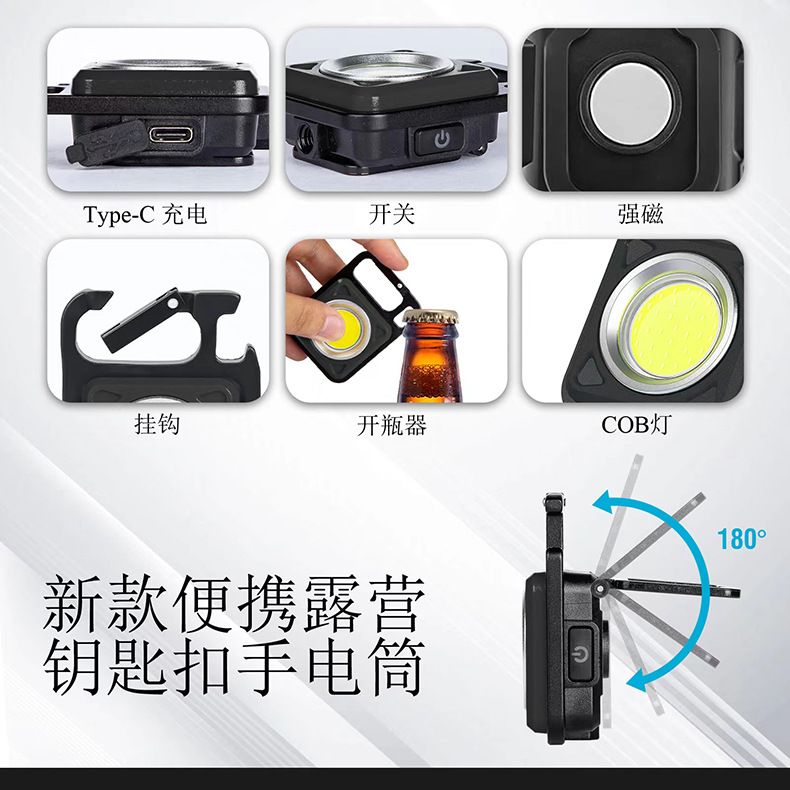 Type-C 充电

开关

强磁

挂钩

开瓶器

COB灯

180°

新款便携露营
钥匙扣手电筒