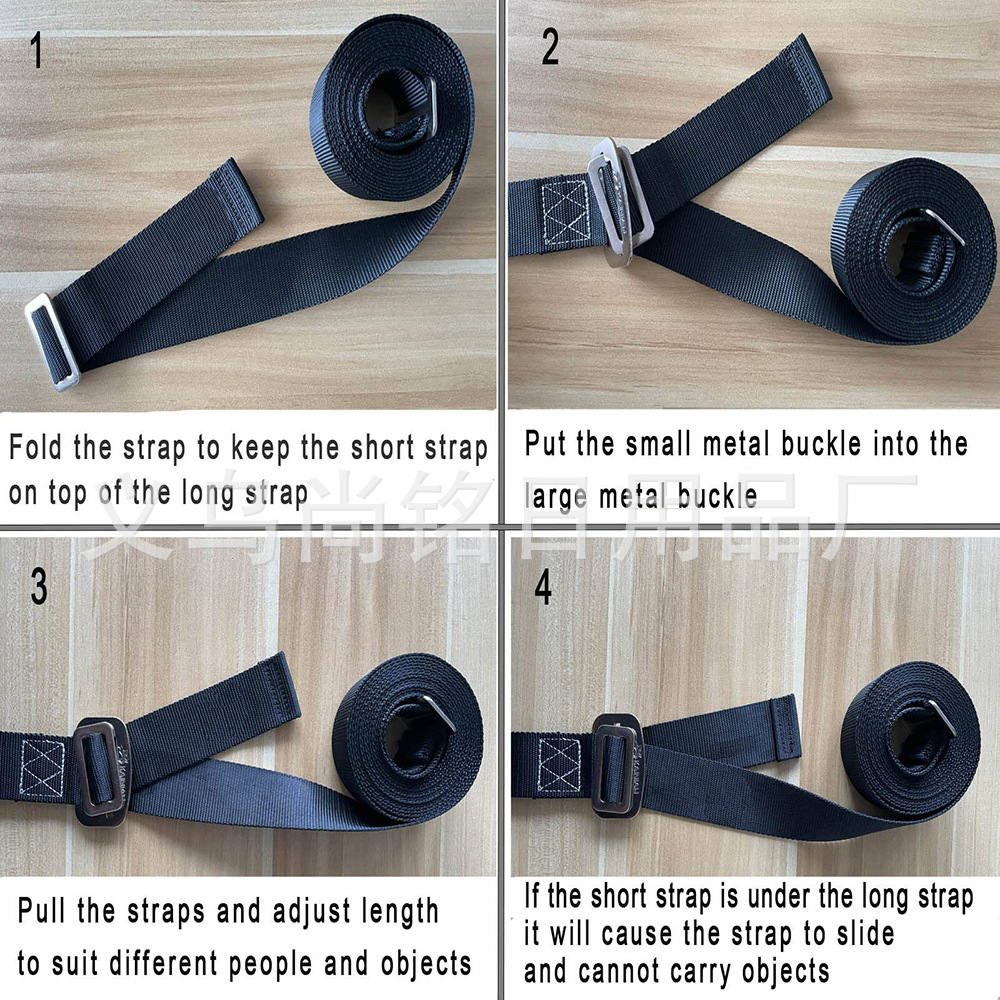 1

Fold the strap to keep the short strap on top of the long strap

2

Put the small metal buckle into the large metal buckle

义乌尚铭日用品厂

3

Pull the straps and adjust length to suit different people and objects

4

If the short strap is under the long strap it will cause the strap to slide and cannot carry objects