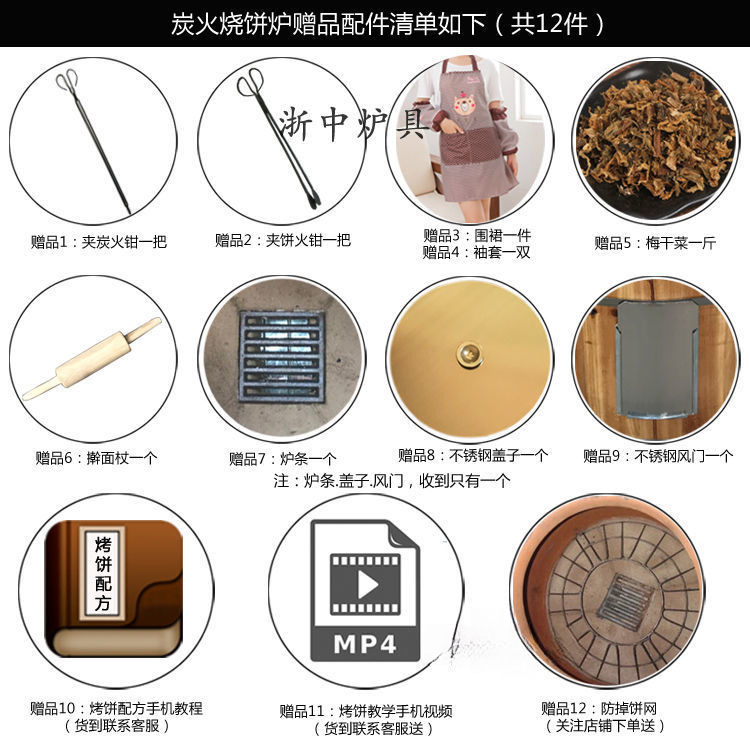 炭火烧饼炉赠品配件清单如下（共12件）

浙中炉具

赠品1：夹炭火钳一把

赠品2：夹饼火钳一把

赠品3：围裙一件
赠品4：袖套一双

赠品5：梅干菜一斤

赠品6：擀面杖一个

赠品7：炉条一个

赠品8：不锈钢盖子一个

赠品9：不锈钢风门一个

注：炉条.盖子.风门，收到只有一个

烤饼配方

MP4

赠品10：烤饼配方手机教程
（货到联系客服）

赠品11：烤饼教学手机视频
（货到联系客服送）

赠品12：防掉饼网
（关注店铺下单送）