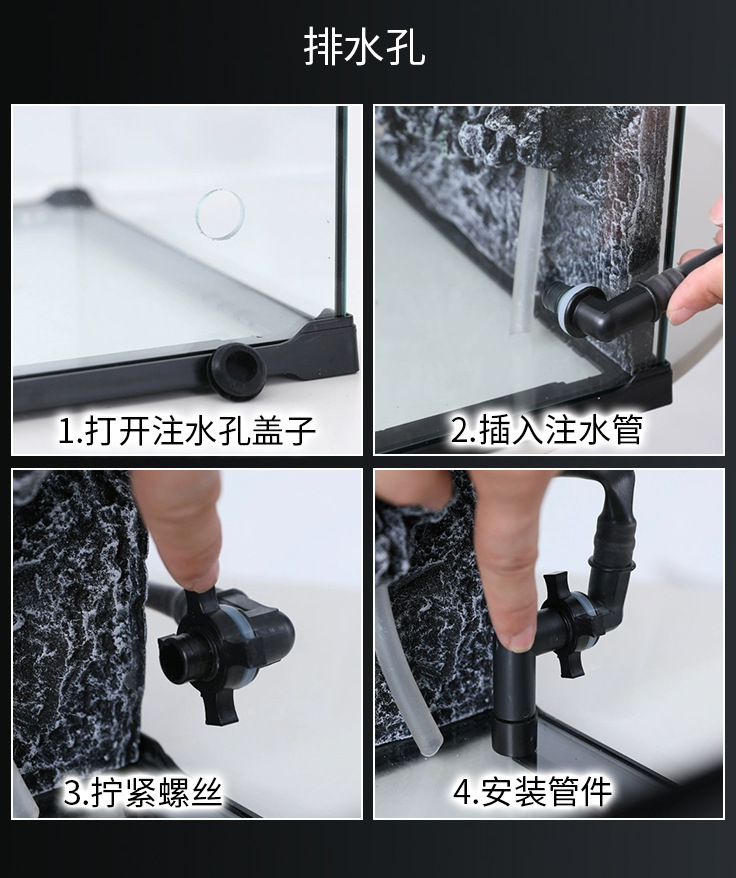 排水孔

1.打开注水孔盖子

2.插入注水管

3.拧紧螺丝

4.安装管件