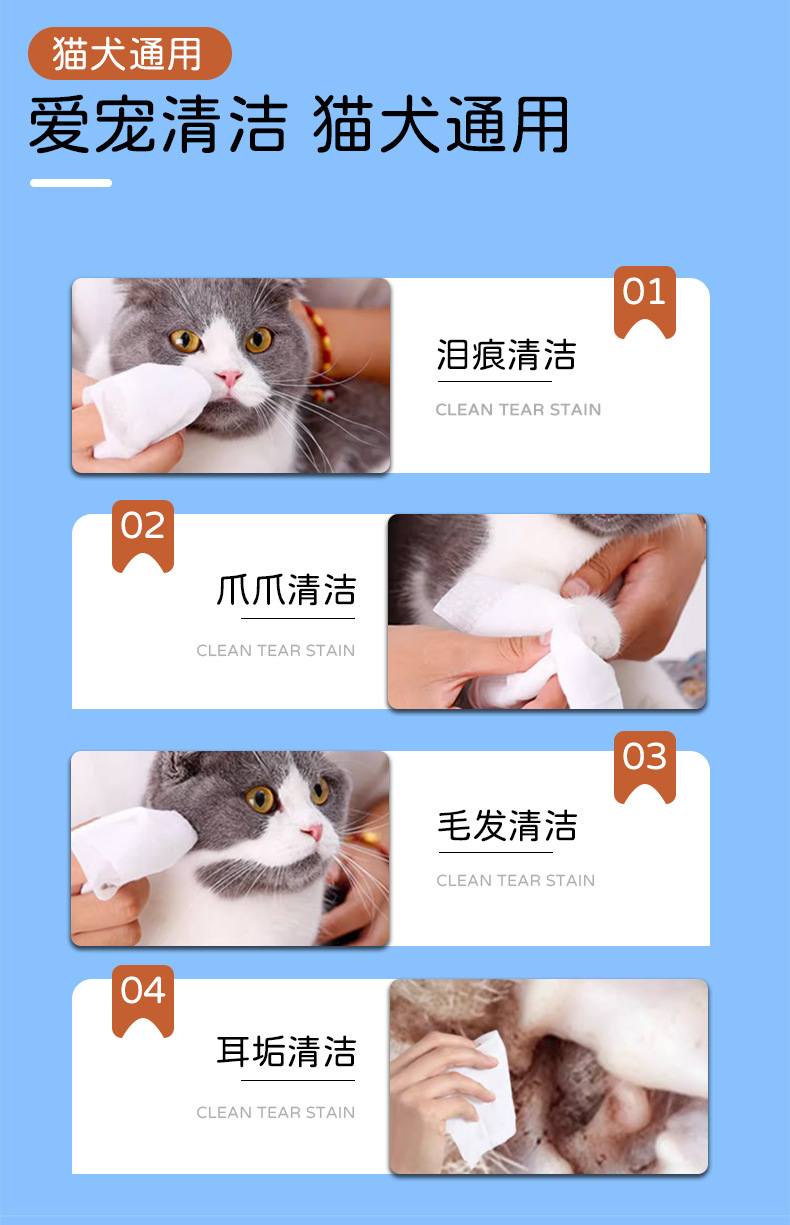 猫犬通用

爱宠清洁 猫犬通用

01

泪痕清洁

CLEAN TEAR STAIN

02

爪爪清洁

CLEAN TEAR STAIN

03

毛发清洁

CLEAN TEAR STAIN

04

耳垢清洁

CLEAN TEAR STAIN