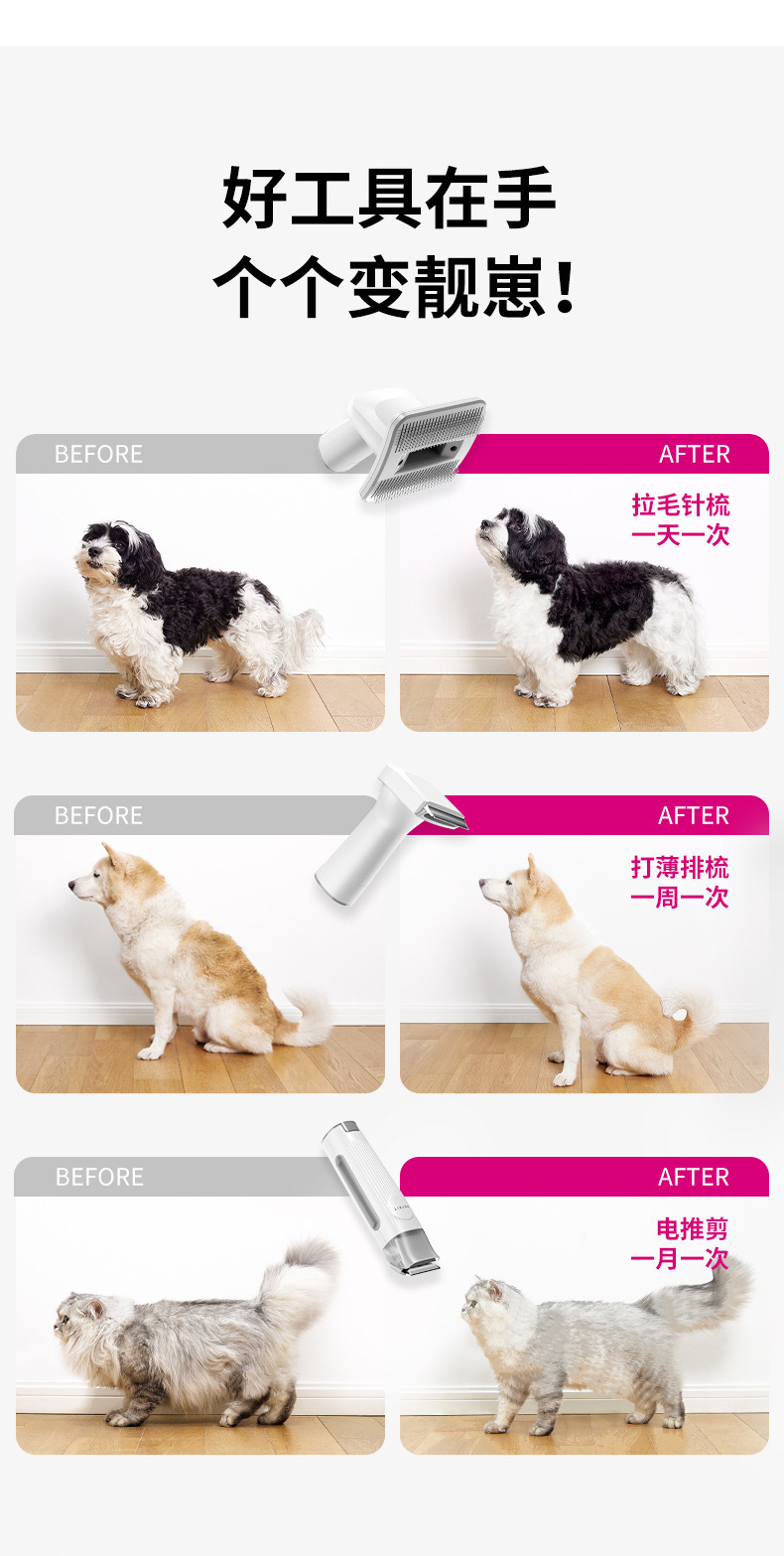 好工具在手
个个变靓崽！

BEFORE

AFTER

拉毛针梳
一天一次

BEFORE

AFTER

打薄排梳
一周一次

BEFORE

AFTER

电推剪
一月一次