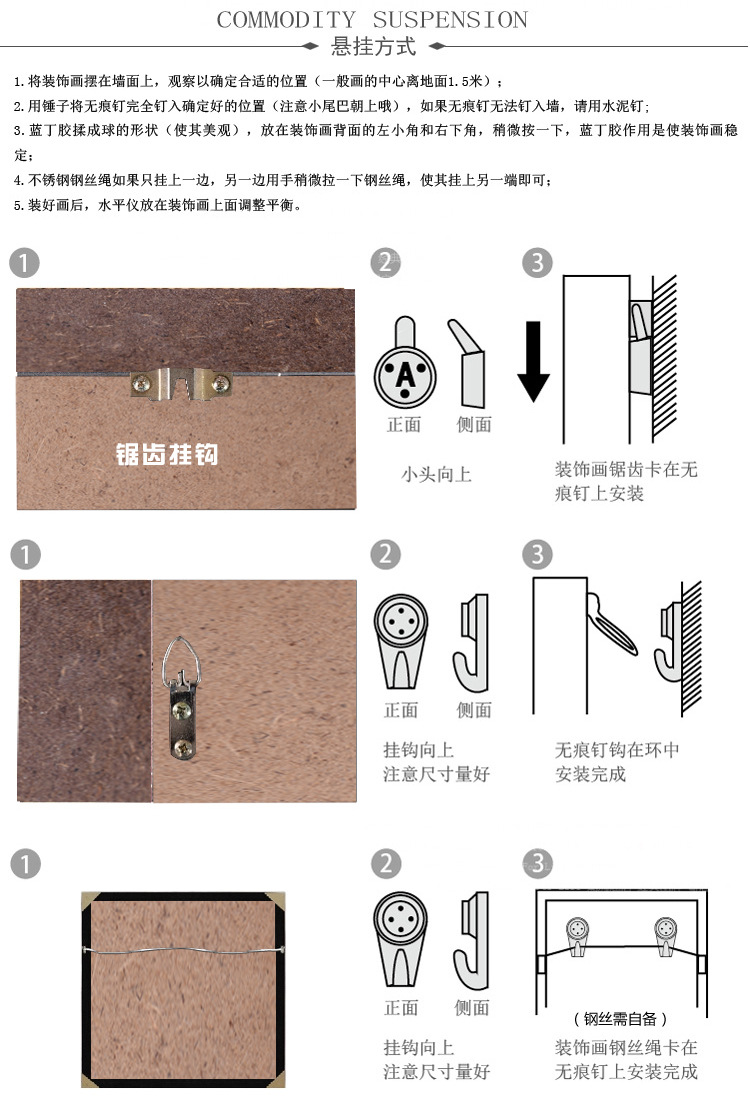 COMMODITY SUSPENSION
悬挂方式

1.将装饰画摆在墙面上，观察以确定合适的位置（一般画的中心离地面1.5米）；
2.用锤子将无痕钉完全钉入确定好的位置（注意小尾巴朝上哦），如果无痕钉无法钉入墙，请用水泥钉；
3.蓝丁胶揉成球的形状（使其美观），放在装饰画背面的左小角和右下角，稍微按一下，蓝丁胶作用是使装饰画稳定；
4.不锈钢钢丝绳如果只挂上一边，另一边用手稍微拉一下钢丝绳，使其挂上另一端即可；
5.装好画后，水平仪放在装饰画上面调整平衡。

1
锯齿挂钩

2
A
正面 侧面
小头向上

3
装饰画锯齿卡在无痕钉上安装

1

2
正面 侧面
挂钩向上
注意尺寸量好

3
无痕钉钩在环中
安装完成

1

2
正面 侧面
挂钩向上
注意尺寸量好

3
（钢丝需自备）
装饰画钢丝绳卡在无痕钉上安装完成