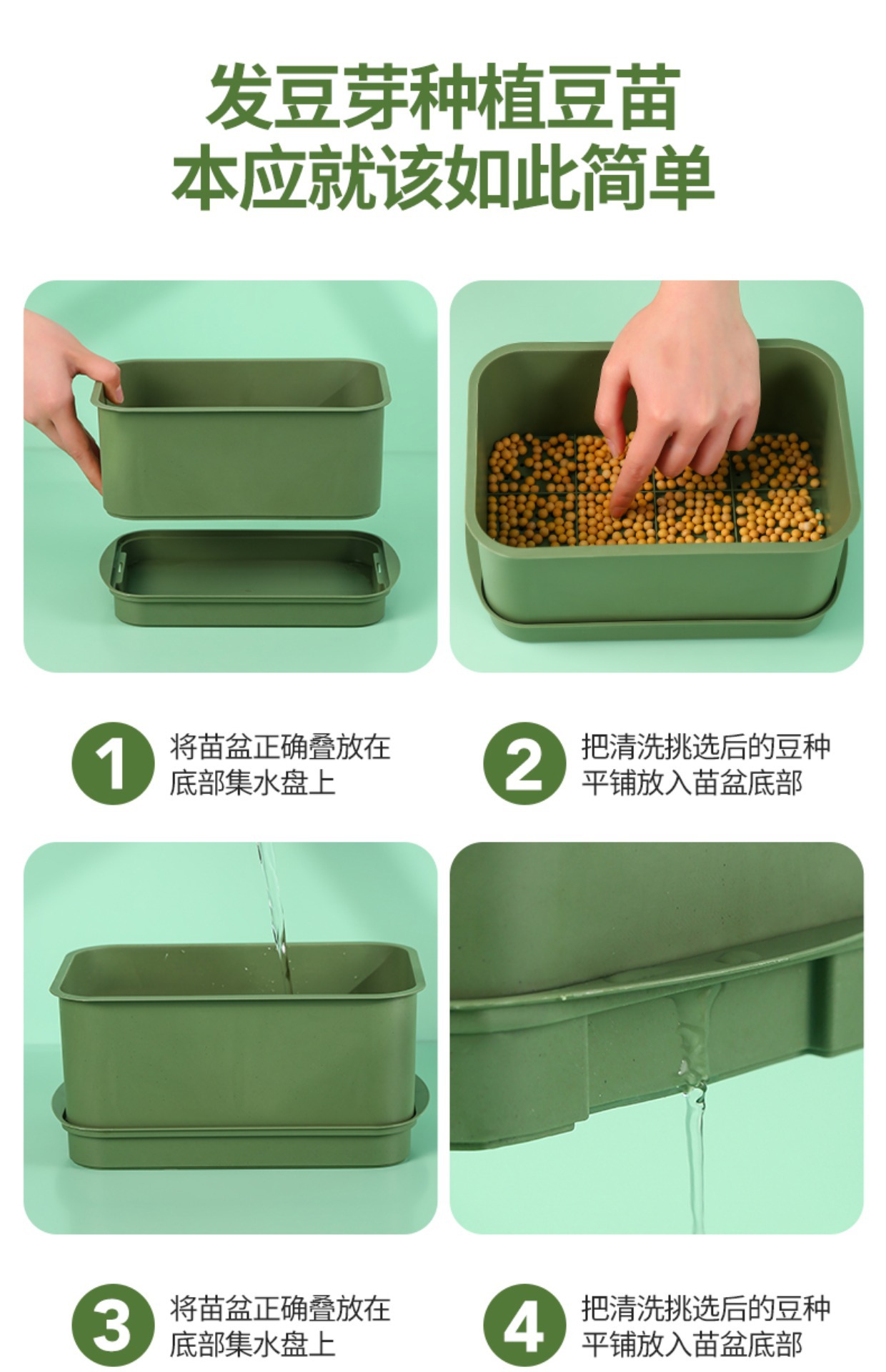 发豆芽种植豆苗
本应就该如此简单

1 将苗盆正确叠放在底部集水盘上

2 把清洗挑选后的豆种平铺放入苗盆底部

3 将苗盆正确叠放在底部集水盘上

4 把清洗挑选后的豆种平铺放入苗盆底部