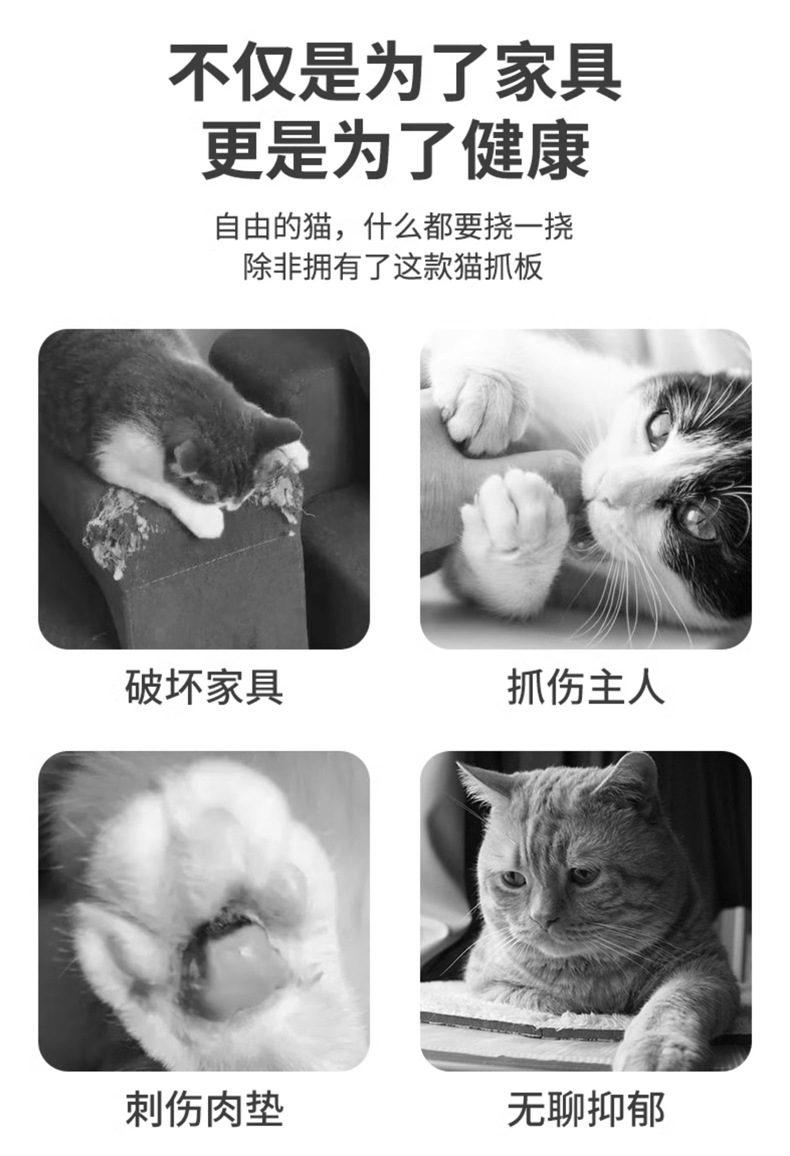 不仅是为了家具
更是为了健康

自由的猫，什么都要挠一挠
除非拥有了这款猫抓板

破坏家具

抓伤主人

刺伤肉垫

无聊抑郁