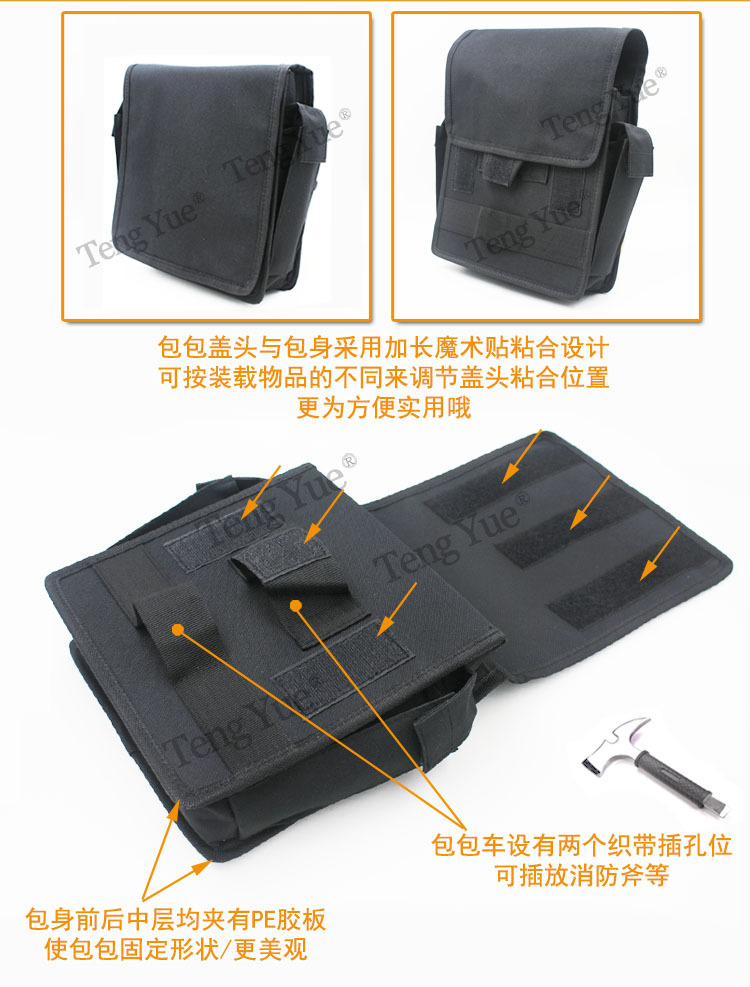 Teng Yue®

Teng Yue®

Teng Yue®

Teng Yue®

包包盖头与包身采用加长魔术贴粘合设计
可按装载物品的不同来调节盖头粘合位置
更为方便实用哦

Teng Yue®

Teng Yue®

Teng Yue®

包包车设有两个织带插孔位
可插放消防斧等

包身前后中层均夹有PE胶板
使包包固定形状/更美观