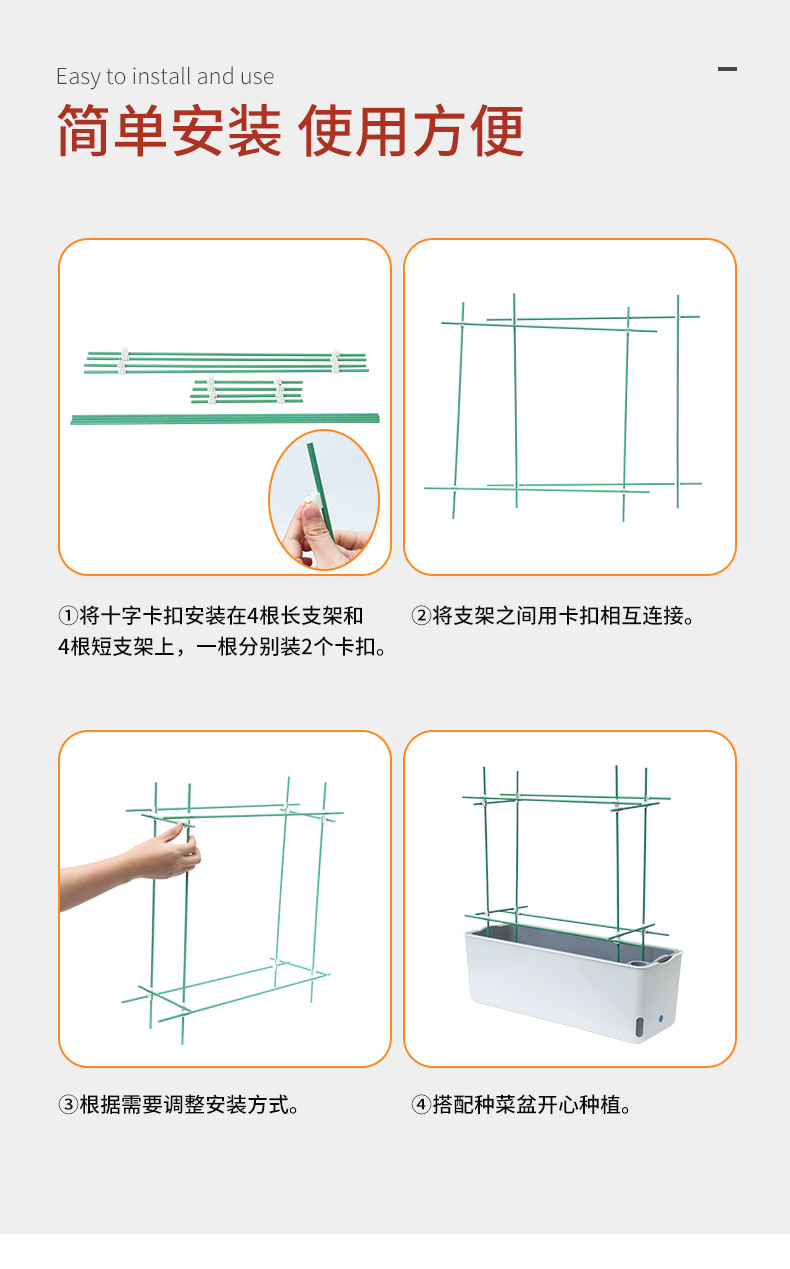 Easy to install and use

简单安装 使用方便

①将十字卡扣安装在4根长支架和4根短支架上，一根分别装2个卡扣。

②将支架之间用卡扣相互连接。

③根据需要调整安装方式。

④搭配种菜盆开心种植。