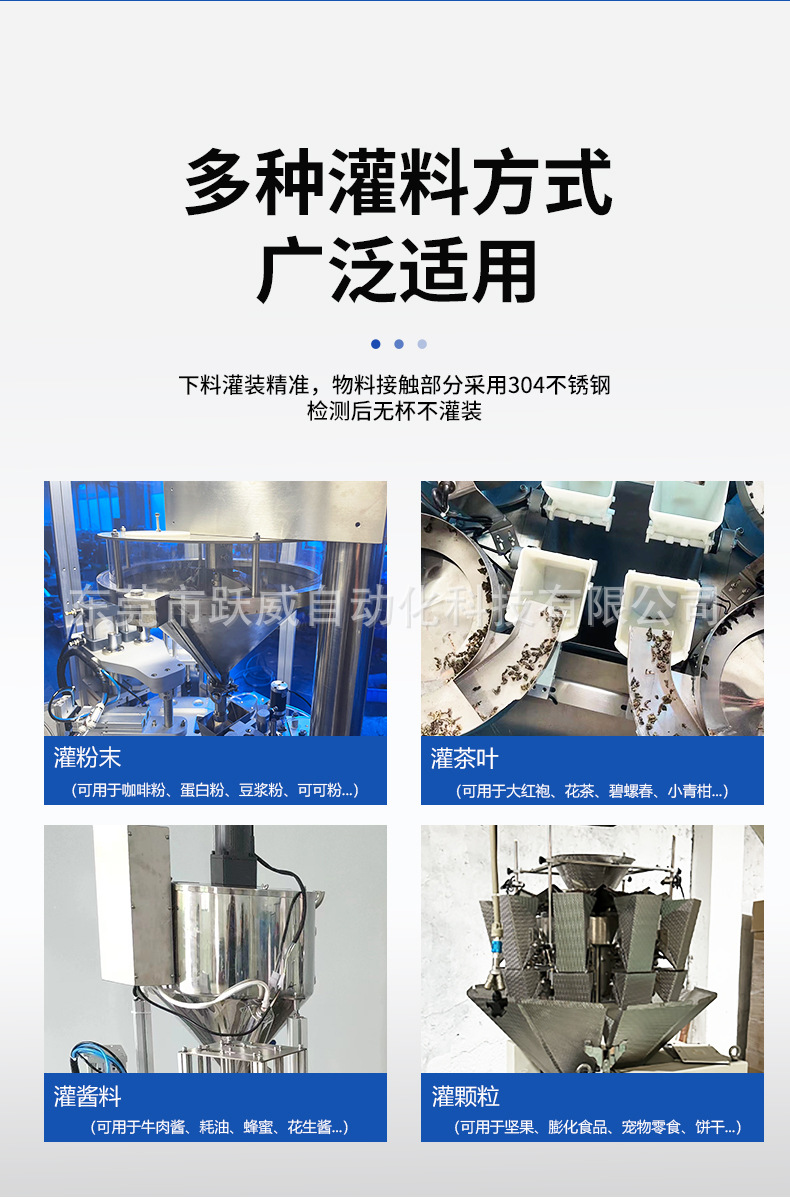 多种灌料方式
广泛适用

下料灌装精准，物料接触部分采用304不锈钢
检测后无杯不灌装

东莞市跃威自动化科技有限公司

灌粉末
（可用于咖啡粉、蛋白粉、豆浆粉、可可粉...）

灌茶叶
（可用于大红袍、花茶、碧螺春、小青柑...）

灌酱料
（可用于牛肉酱、耗油、蜂蜜、花生酱...）

灌颗粒
（可用于坚果、膨化食品、宠物零食、饼干...）