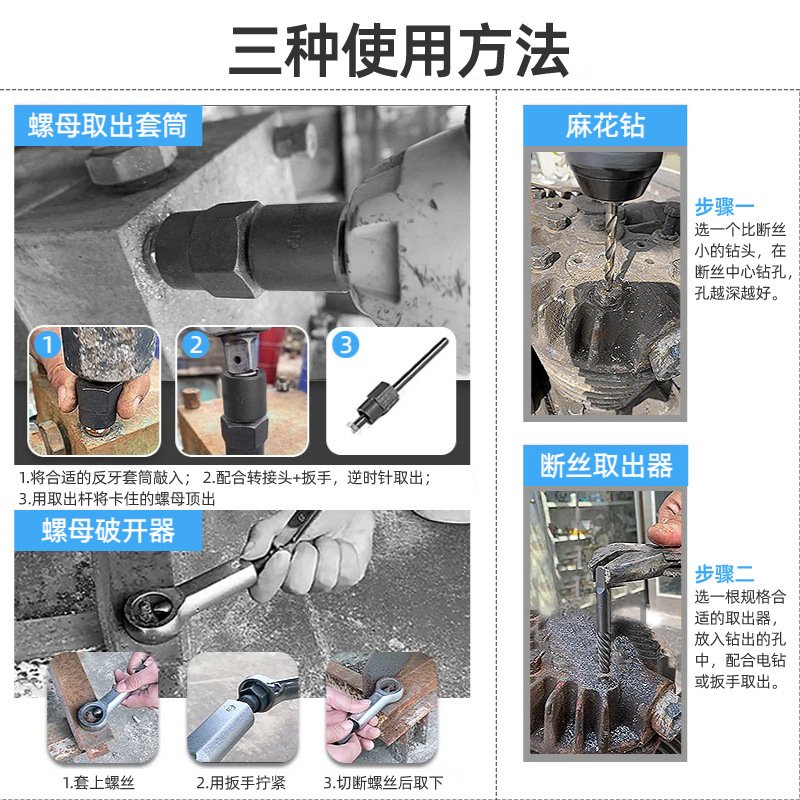 三种使用方法

螺母取出套筒

1

2

3

1.将合适的反牙套筒敲入； 2.配合转接头+扳手，逆时针取出；
3.用取出杆将卡住的螺母顶出

螺母破开器

1.套上螺丝

2.用扳手拧紧

3.切断螺丝后取下

麻花钻

步骤一
选一个比断丝小的钻头，在断丝中心钻孔，孔越深越好。

断丝取出器

步骤二
选一根规格合适的取出器，放入钻出的孔中，配合电钻或扳手取出。