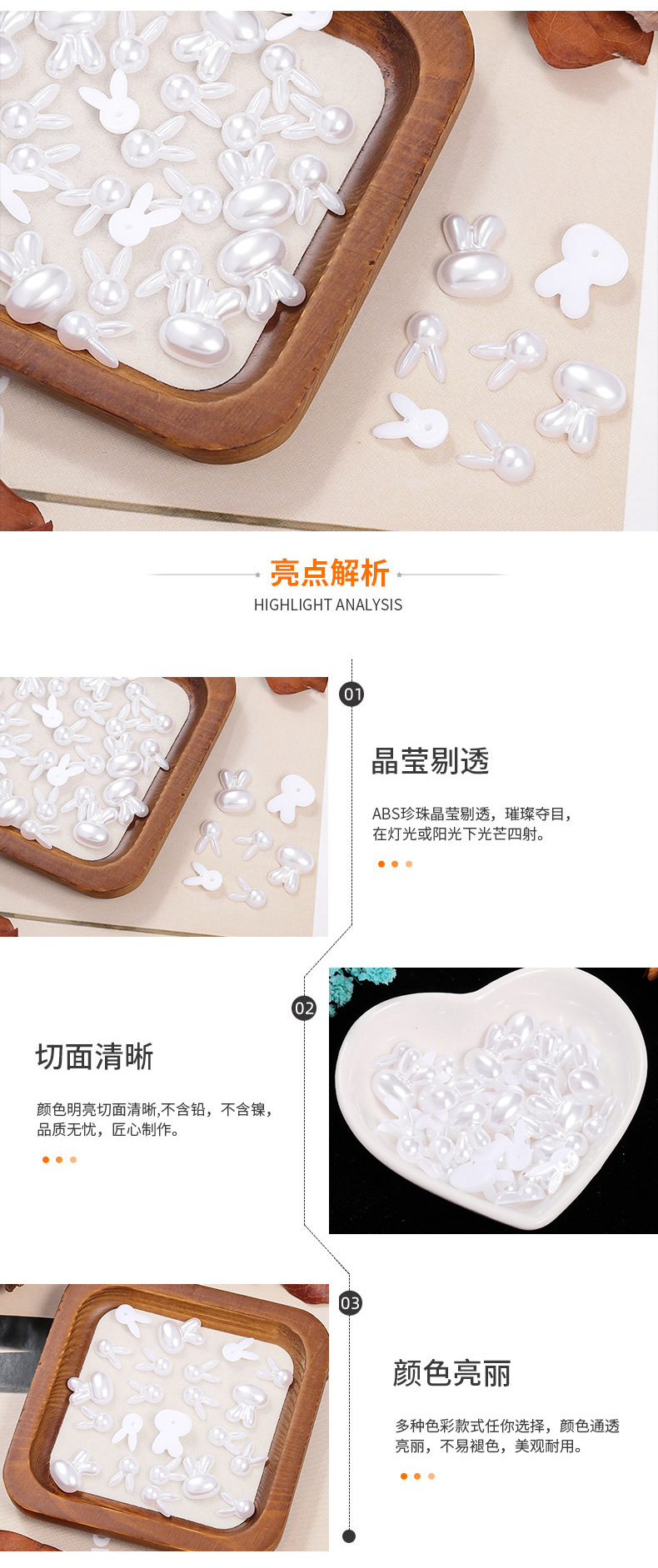 亮点解析
HIGHLIGHT ANALYSIS

01

晶莹剔透

ABS珍珠晶莹剔透，璀璨夺目，在灯光或阳光下光芒四射。

02

切面清晰

颜色明亮切面清晰,不含铅，不含镍，品质无忧，匠心制作。

03

颜色亮丽

多种色彩款式任你选择，颜色通透亮丽，不易褪色，美观耐用。